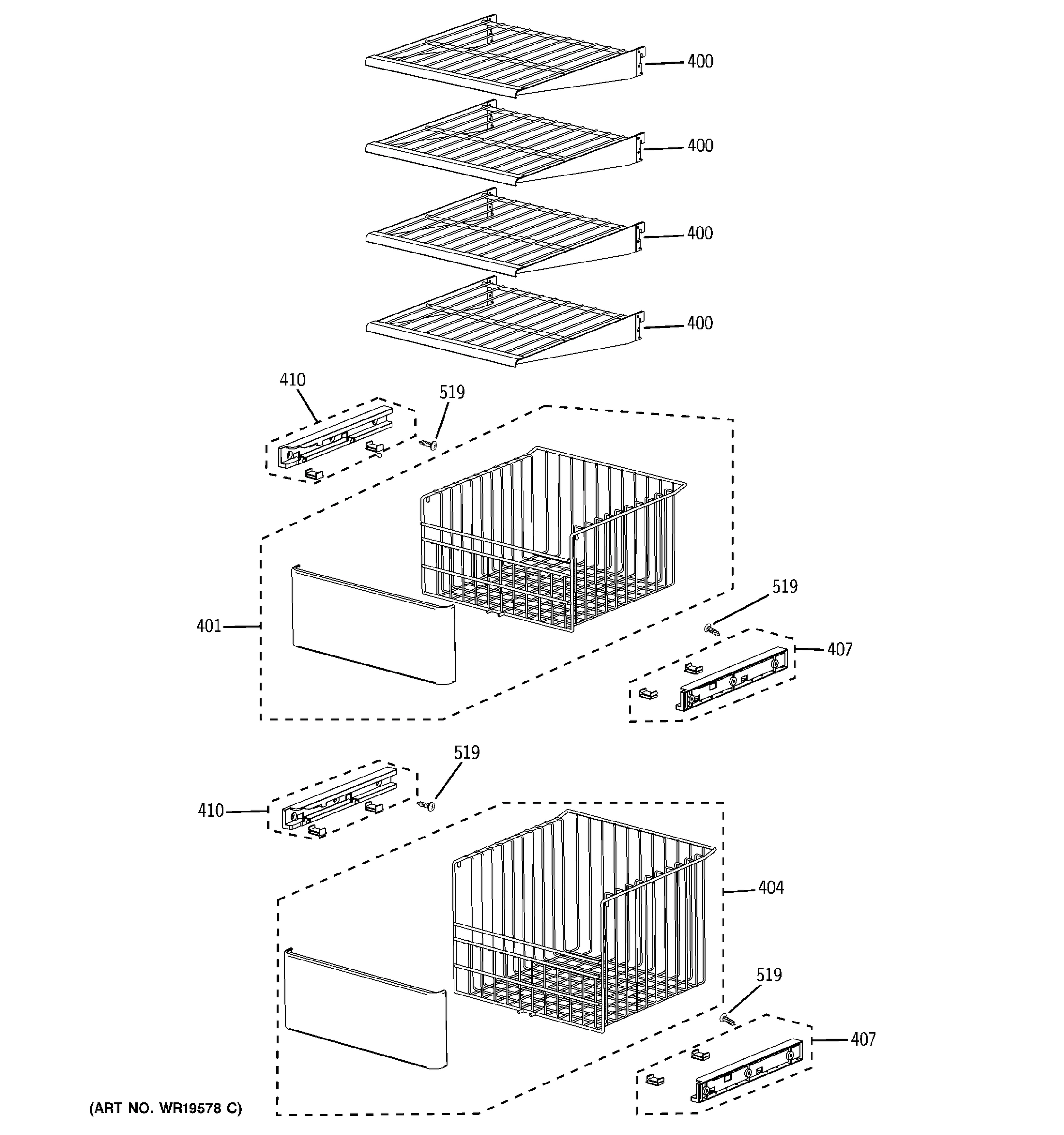 400
400
400
400
410
519
401
519
407
519
410
404
519
407
(ART NO. WR19578 C)