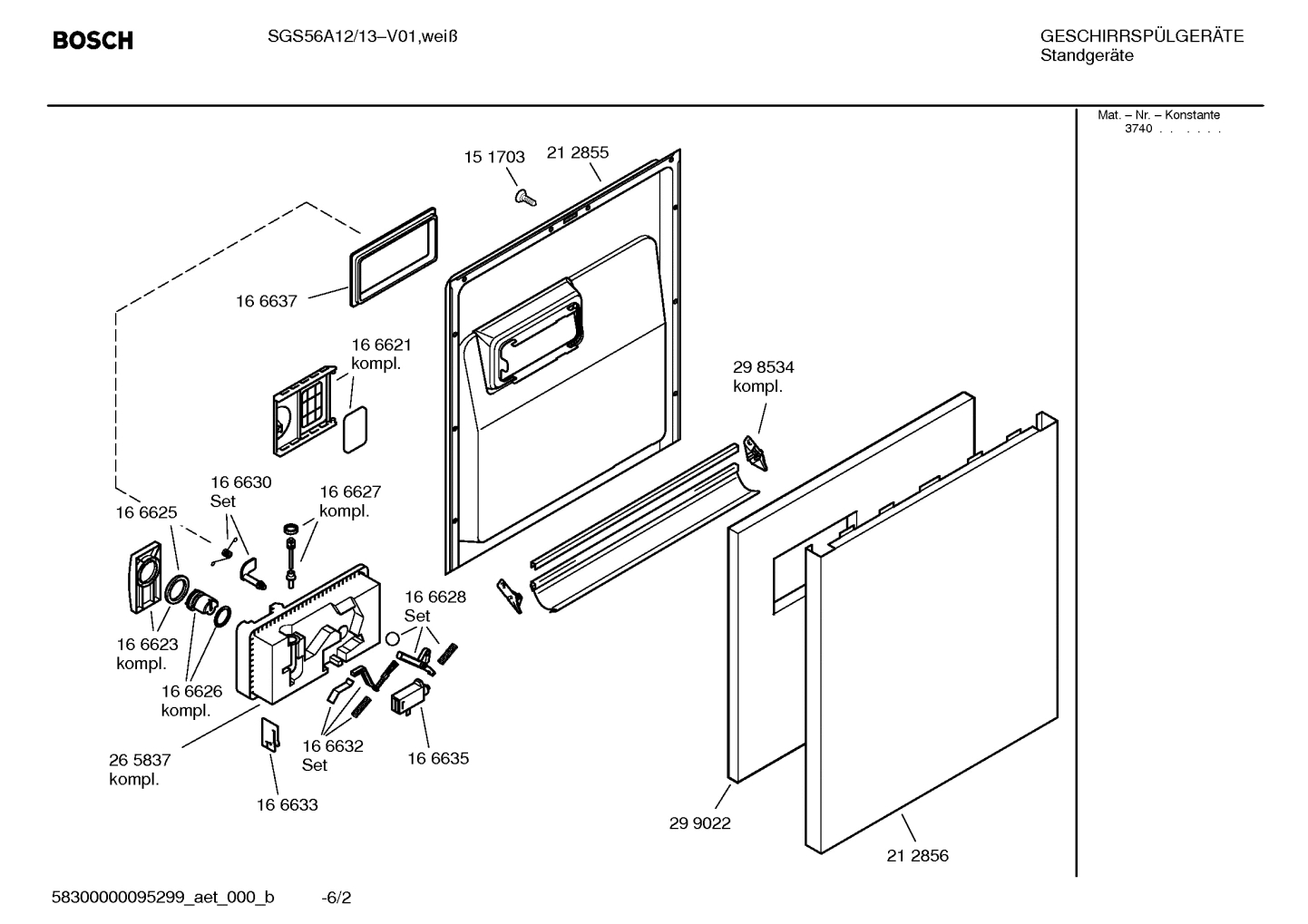 BOSCH

SGS56A12/13–V01,weiß

GESCHIRRSPÜLGERÄTE
Standgeräte

Mat. – Nr. – Konstante
3740 . . . . . .

15 1703
21 2855

16 6637

16 6621
kompl.

29 8534
kompl.

16 6630
Set

16 6627
kompl.

16 6625

16 6628
Set

16 6623
kompl.

16 6626
kompl.

26 5837
kompl.

16 6632
Set

16 6635

16 6633

29 9022

21 2856

58300000095299_aet_000_b -6/2