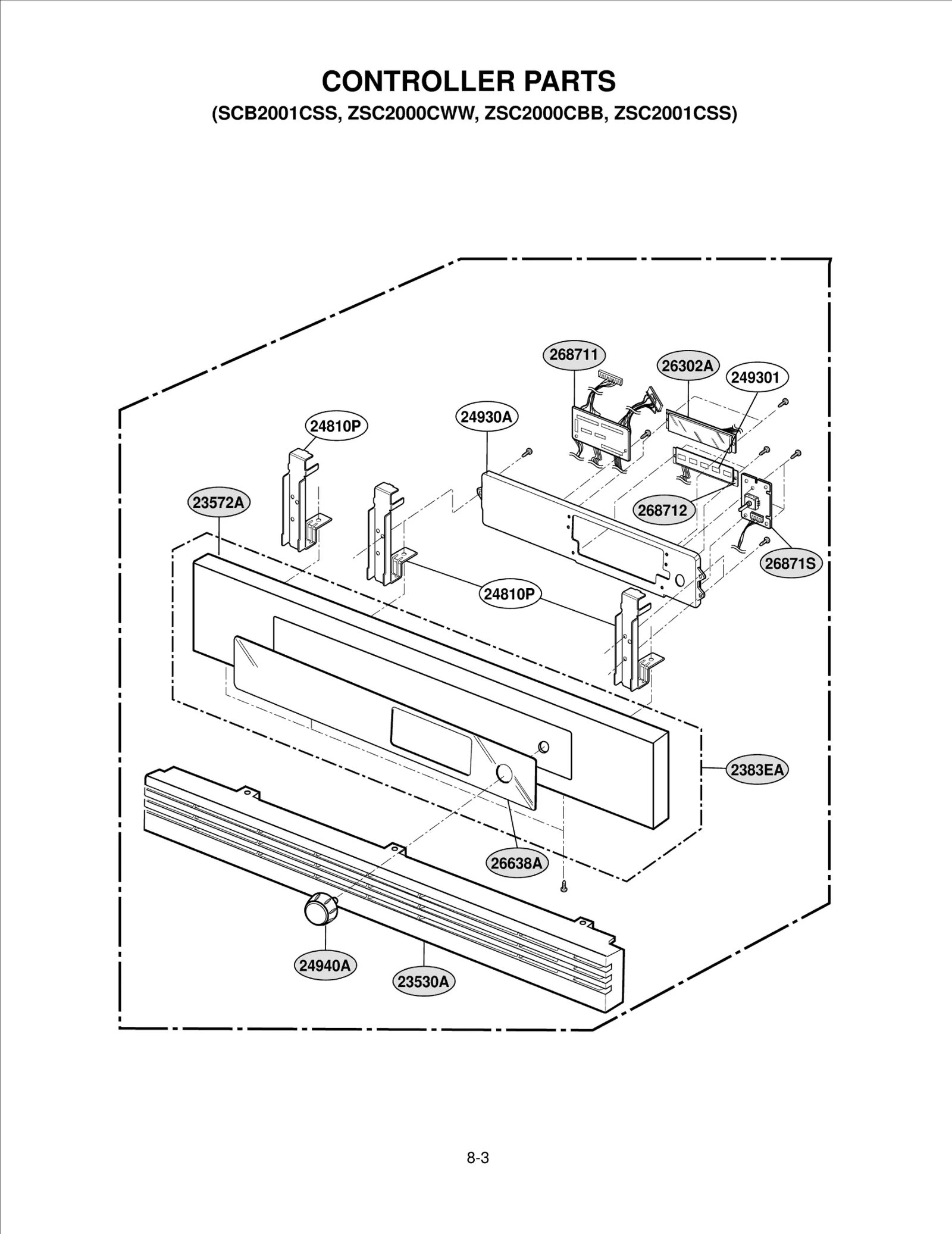 CONTROLLER PARTS
(SCB2001CSS, ZSC2000CWW, ZSC2000CBB, ZSC2001CSS)

268711
26302A
249301
24930A
24810P
23572A
268712
26871S
24810P
2383EA
26638A
24940A
23530A

8-3