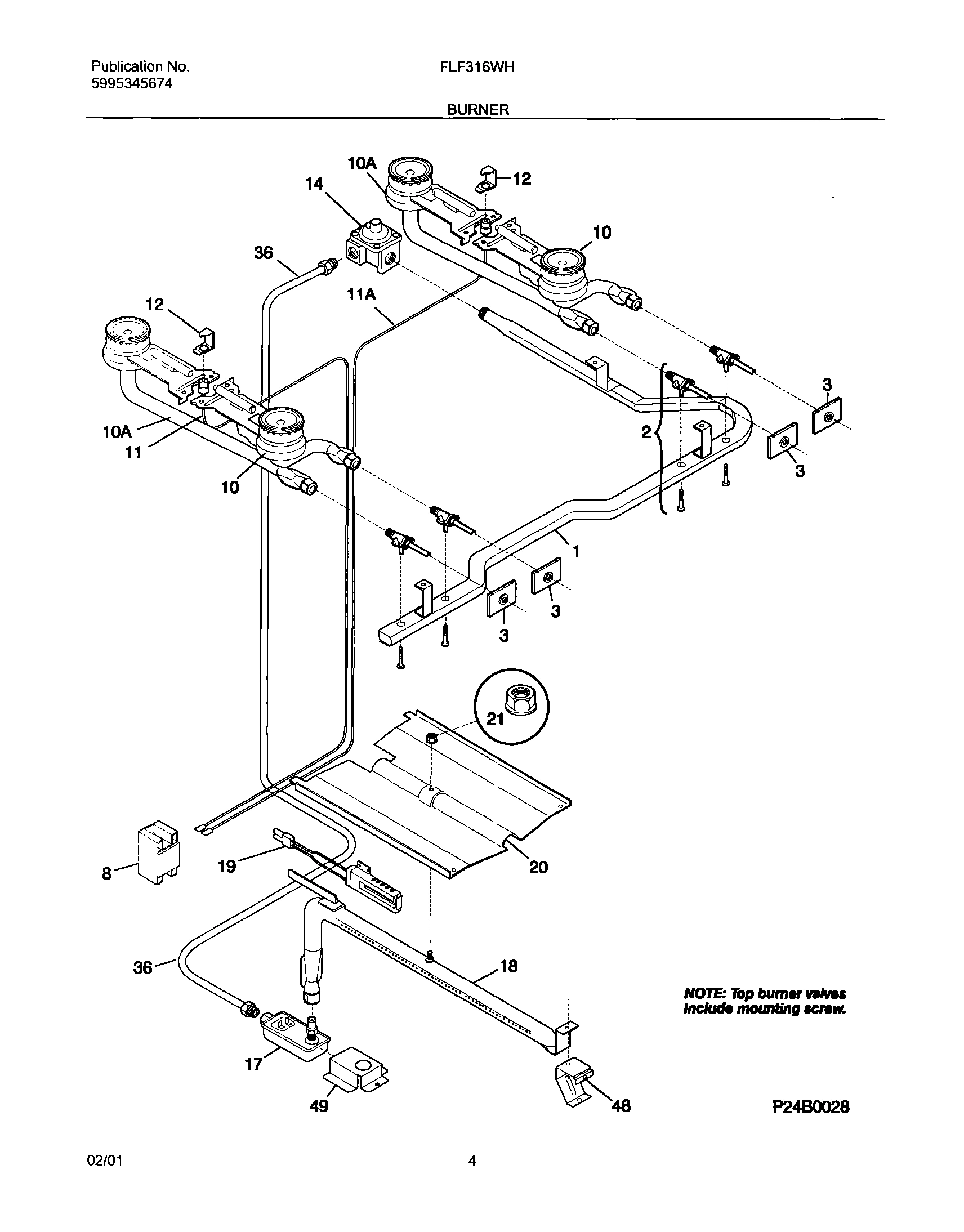 Publication No.
5995345674

FLF316WH

BURNER

10A
12
14
10
36
11A
12
3
2
3
10A
11
10
1
3
3
21
8
19
20
36
18
NOTE: Top burner valves include mounting screw.
17
49
48
P24B0028

02/01

4