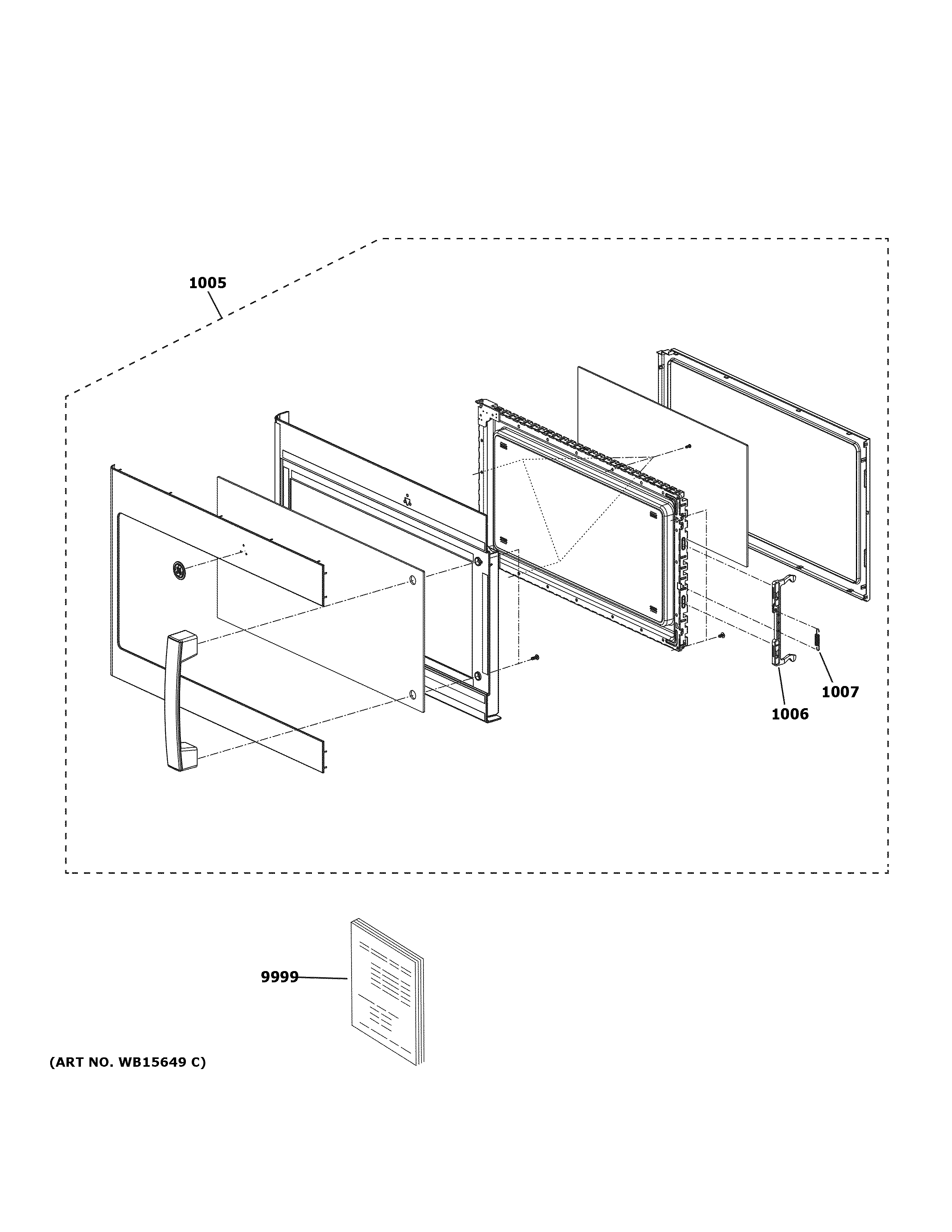 1005

1007

1006

9999

(ART NO. WB15649 C)