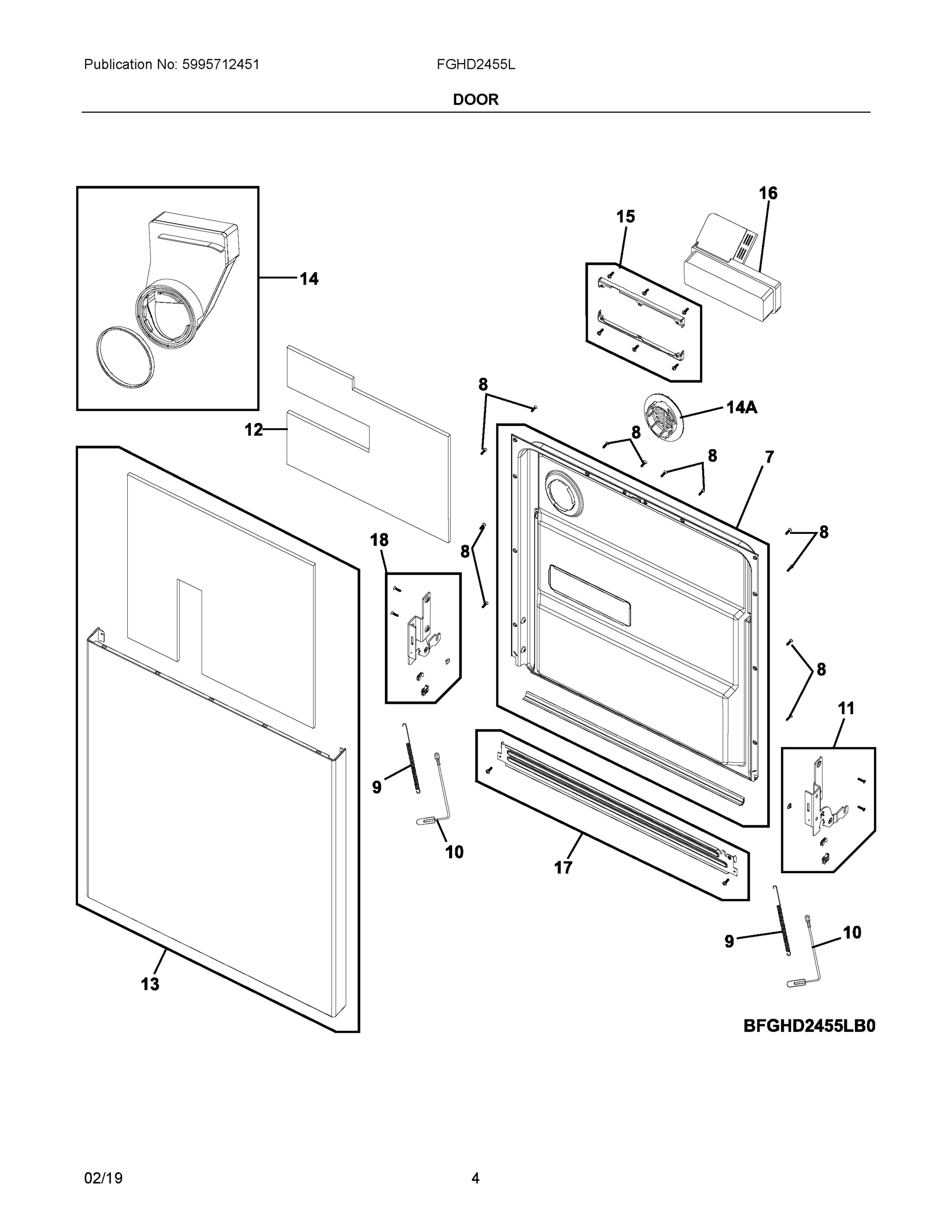 Publication No: 5995712451

FGHD2455L

DOOR

16

15

14

8

14A

12

8

8

7

18

8

8

8

11

9

10

17

9

10

13

BFGHD2455LB0

02/19

4