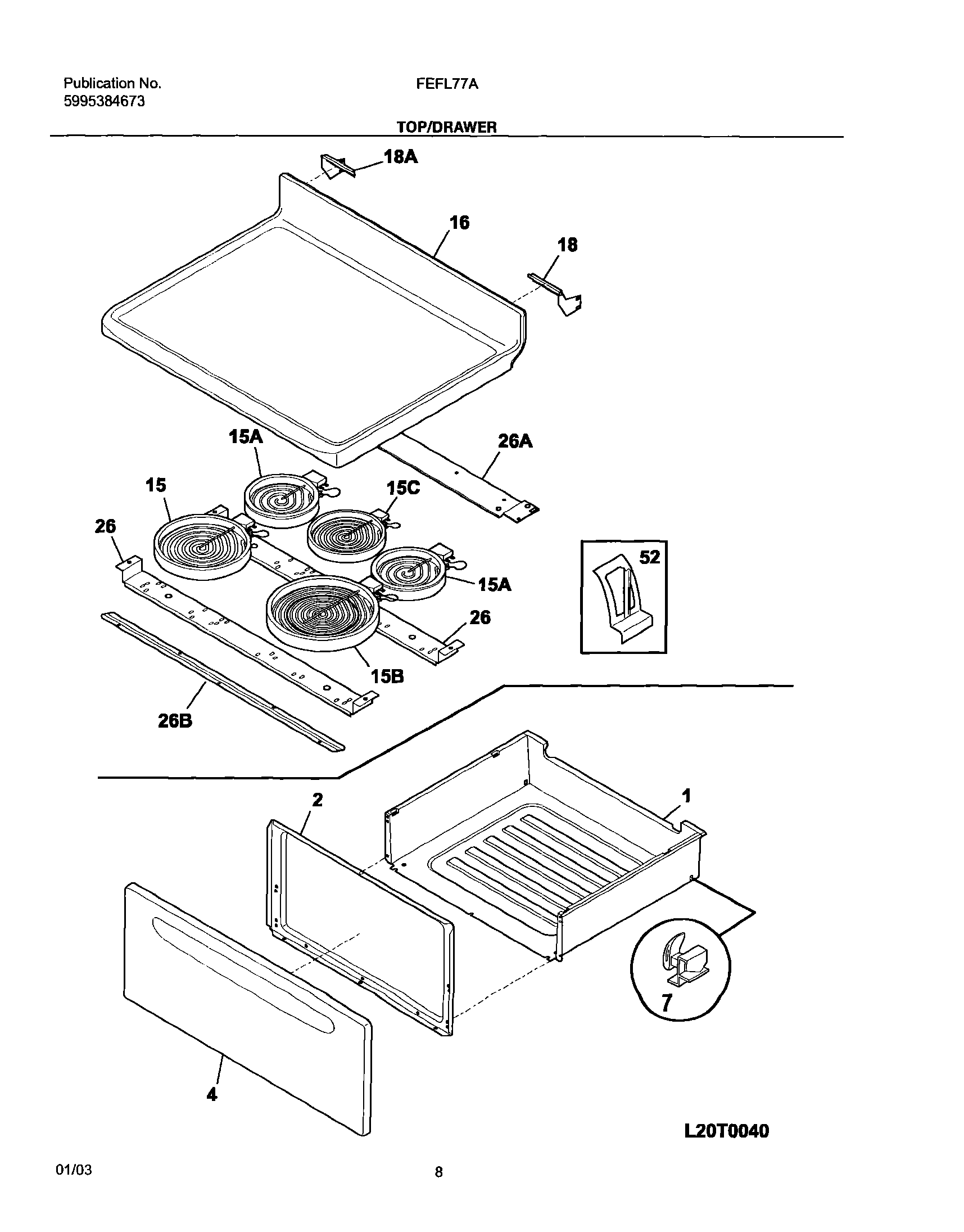 Publication No.
5995384673

FEFL77A

TOP/DRAWER

18A

16

18

15A

26A

15

15C

26

52

15A

26

15B

26B

2

1

7

4

L20T0040

01/03

8