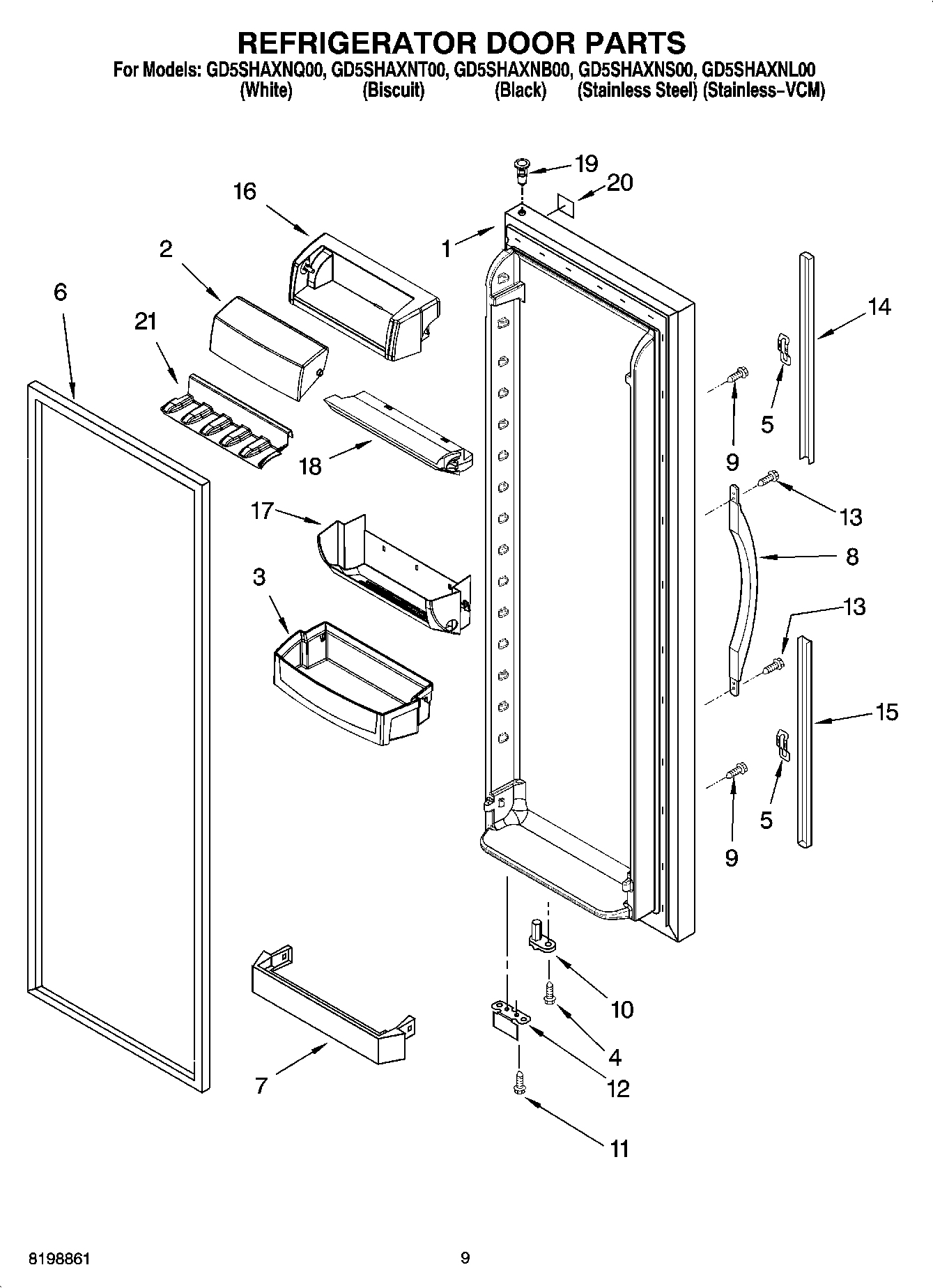 REFRIGERATOR DOOR PARTS

For Models: GD5SHAXNQ00, GD5SHAXNT00, GD5SHAXNB00, GD5SHAXNS00, GD5SHAXNL00
(White) (Biscuit) (Black) (Stainless Steel) (Stainless–VCM)

19
20
16
1
2
6
21
14
5
9
18
13
17
8
3
13
15
5
9
10
4
12
7
11

8198861

9