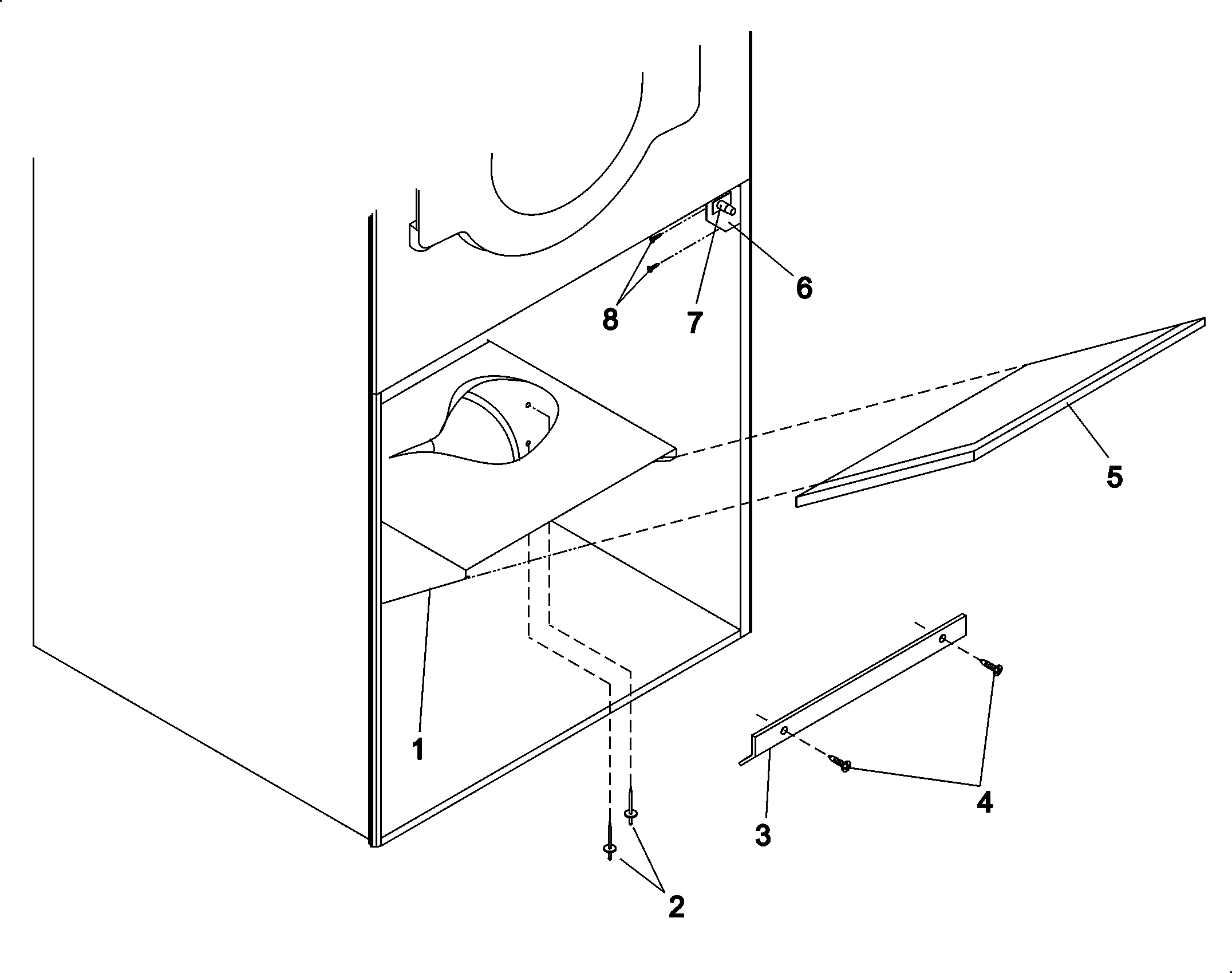 6
8
7
5
1
4
3
2