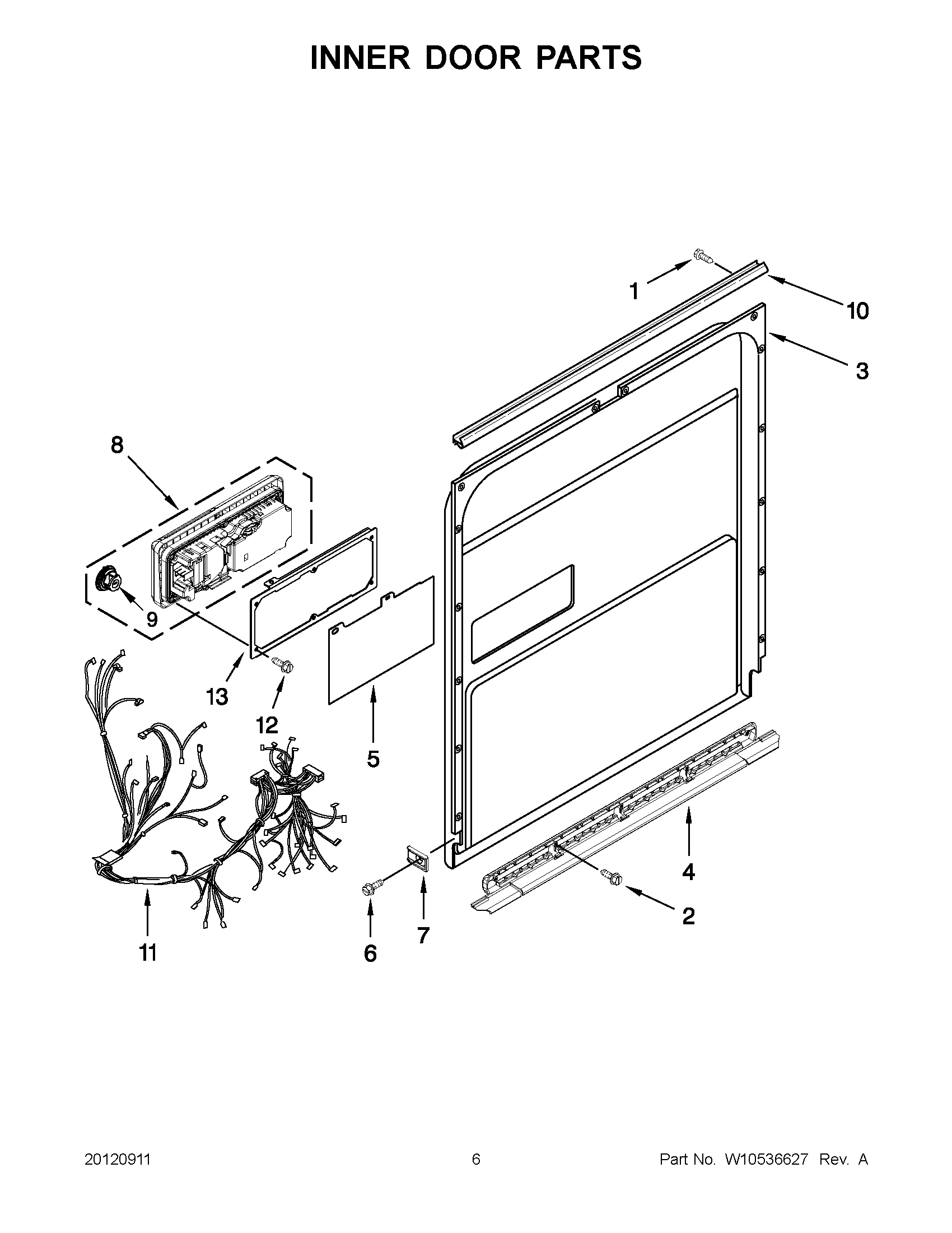 INNER DOOR PARTS

1
10
3
8
9
13
12
5
11
6
7
4
2

20120911
6
Part No. W10536627 Rev. A