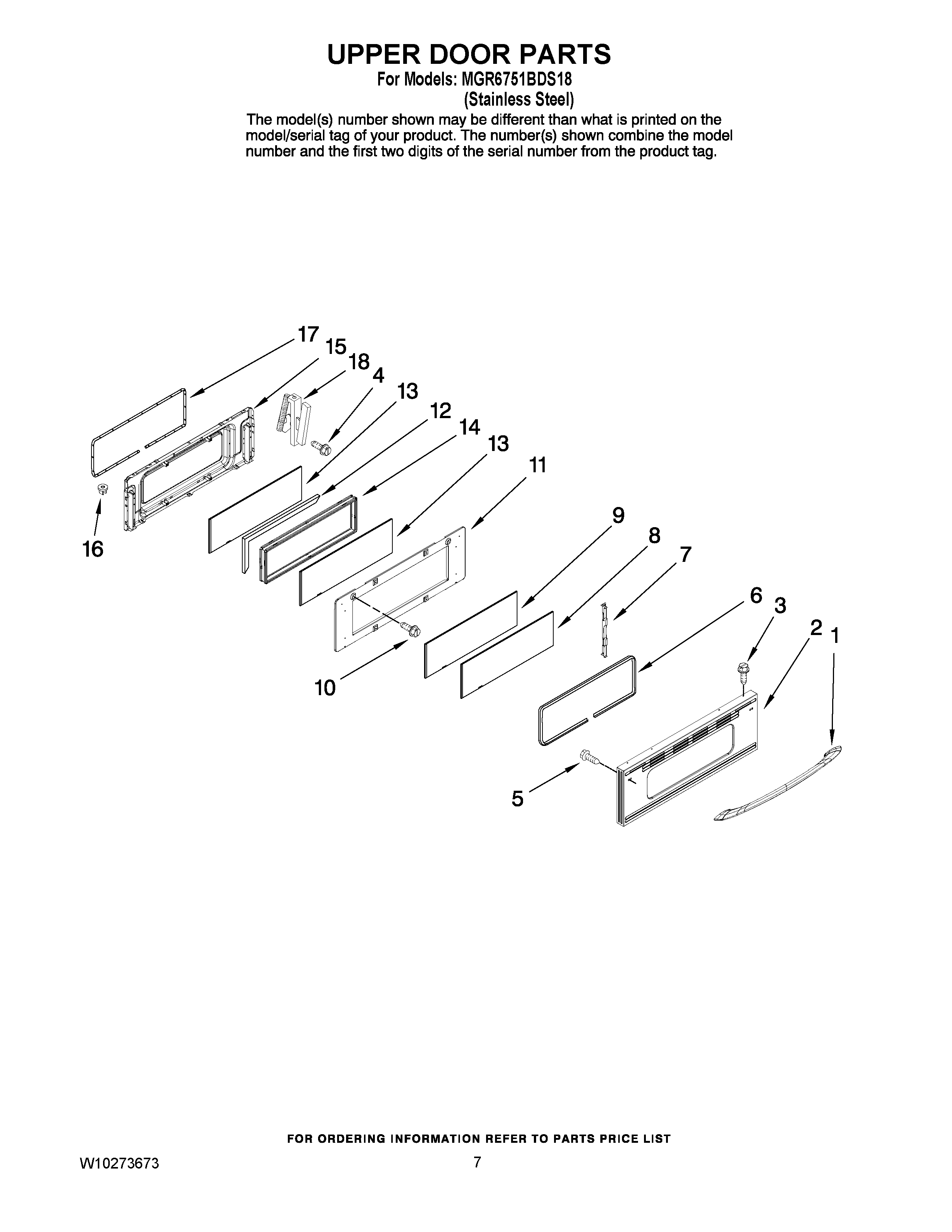 UPPER DOOR PARTS
For Models: MGR6751BDS18
(Stainless Steel)

The model(s) number shown may be different than what is printed on the model/serial tag of your product. The number(s) shown combine the model number and the first two digits of the serial number from the product tag.

17
15
18
4
13
12
14
13
11
16
9
8
7
6
3
2
1
10
5

FOR ORDERING INFORMATION REFER TO PARTS PRICE LIST

W10273673

7