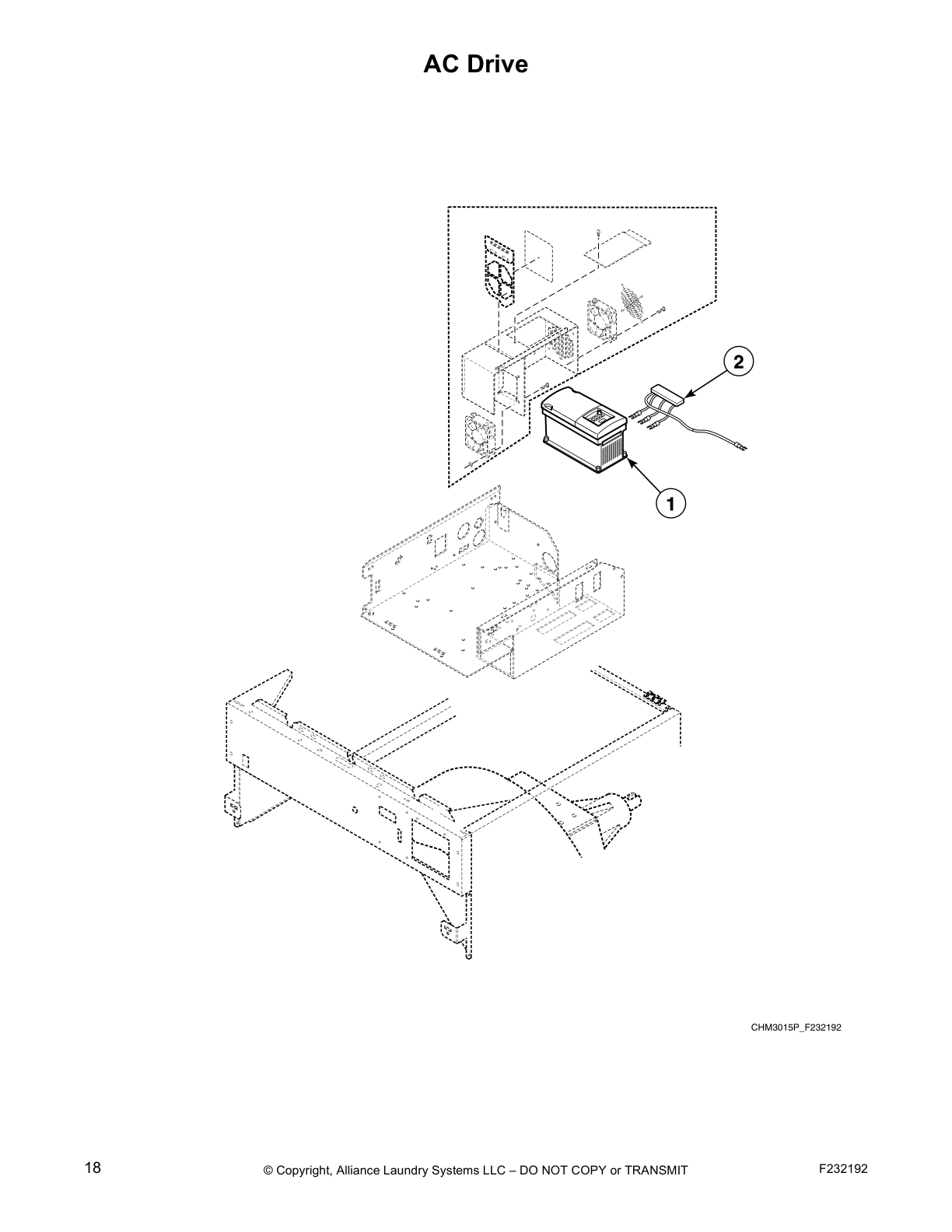 AC Drive

2

1

CHM3015P_F232192

18 © Copyright, Alliance Laundry Systems LLC – DO NOT COPY or TRANSMIT F232192