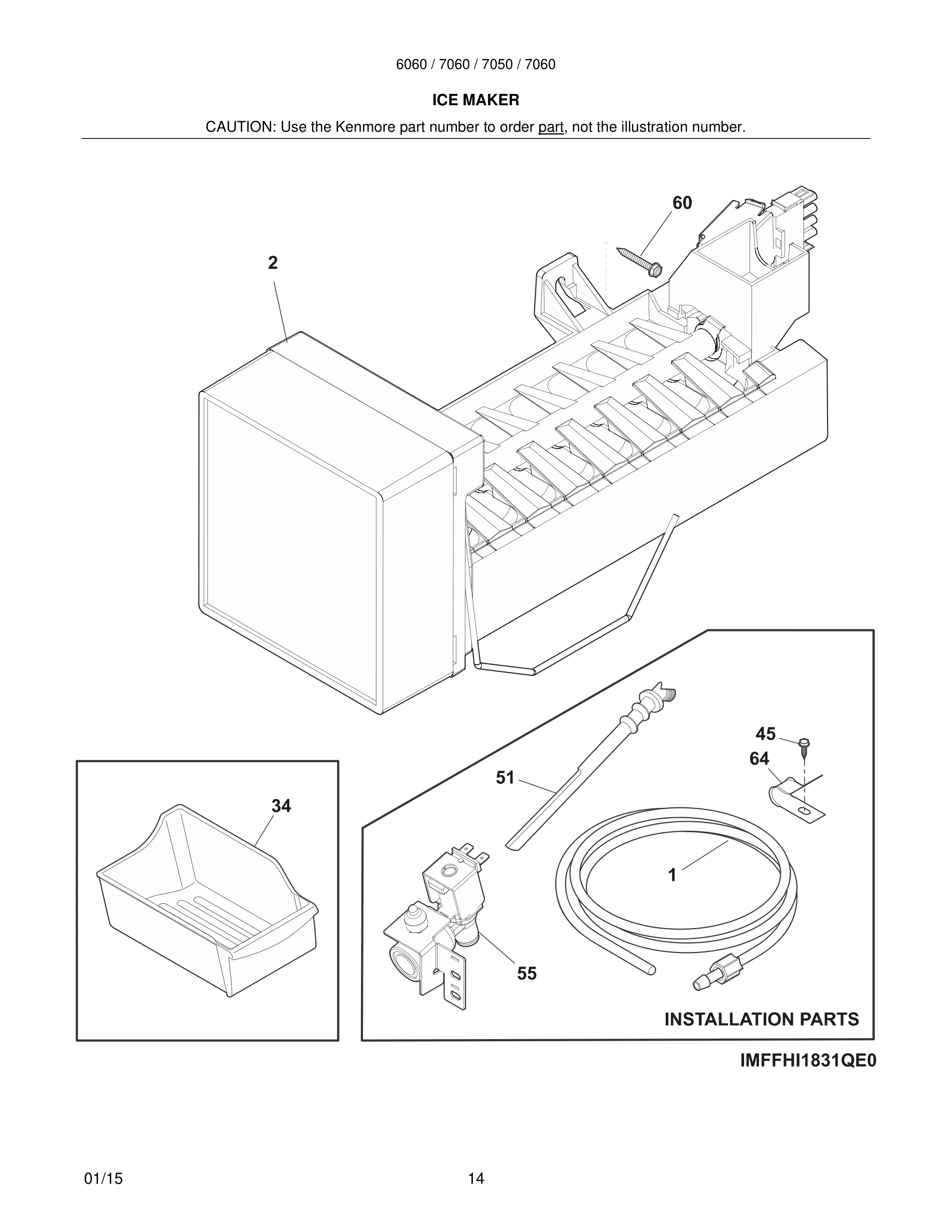 6060 / 7060 / 7050 / 7060

ICE MAKER

CAUTION: Use the Kenmore part number to order part, not the illustration number.

60

2

45

64

51

34

1

55

INSTALLATION PARTS

IMFFHI1831QE0

01/15

14