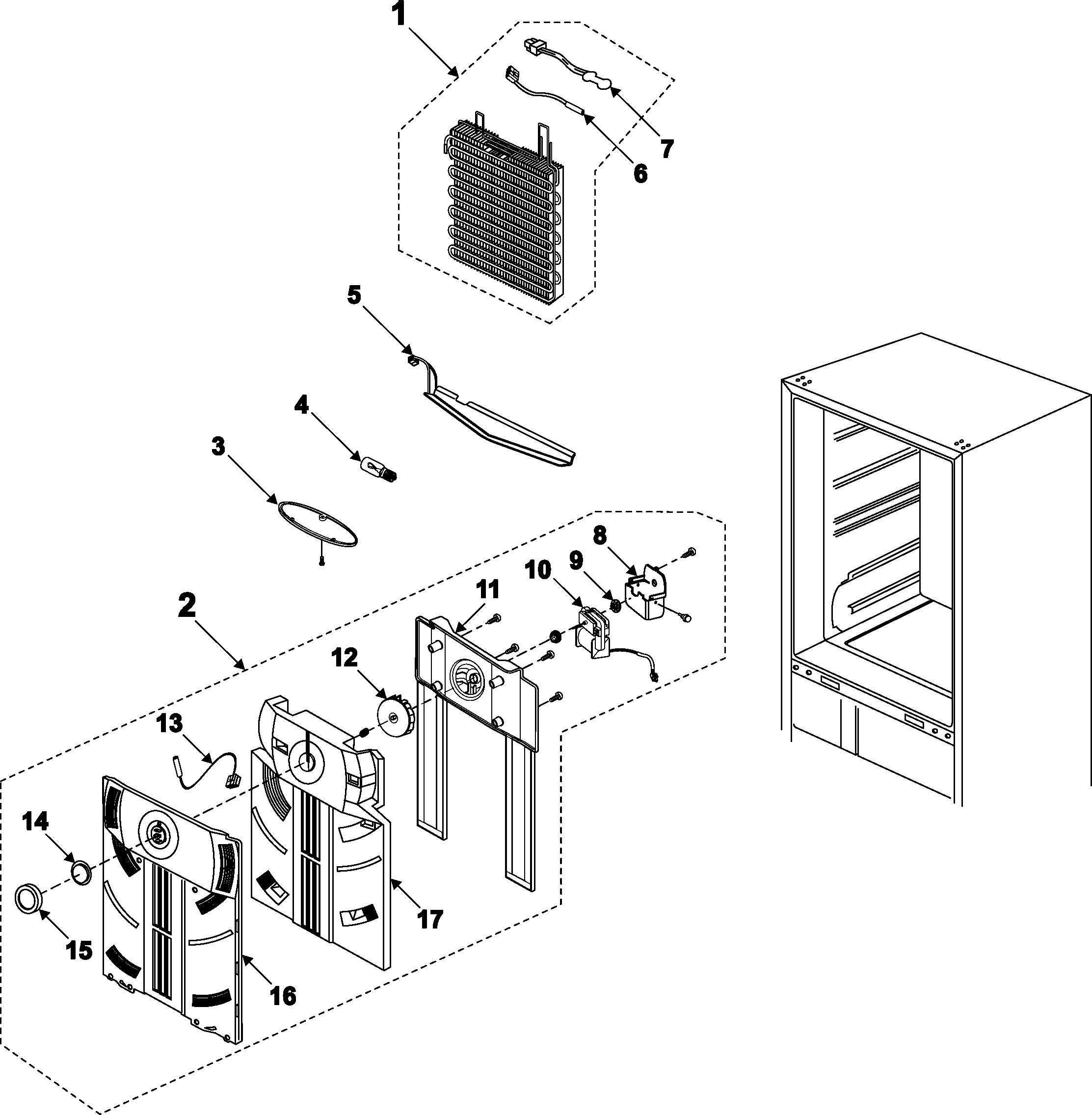 1
7
6
5
4
3
8
9
10
11
2
12
13
14
15
16
17