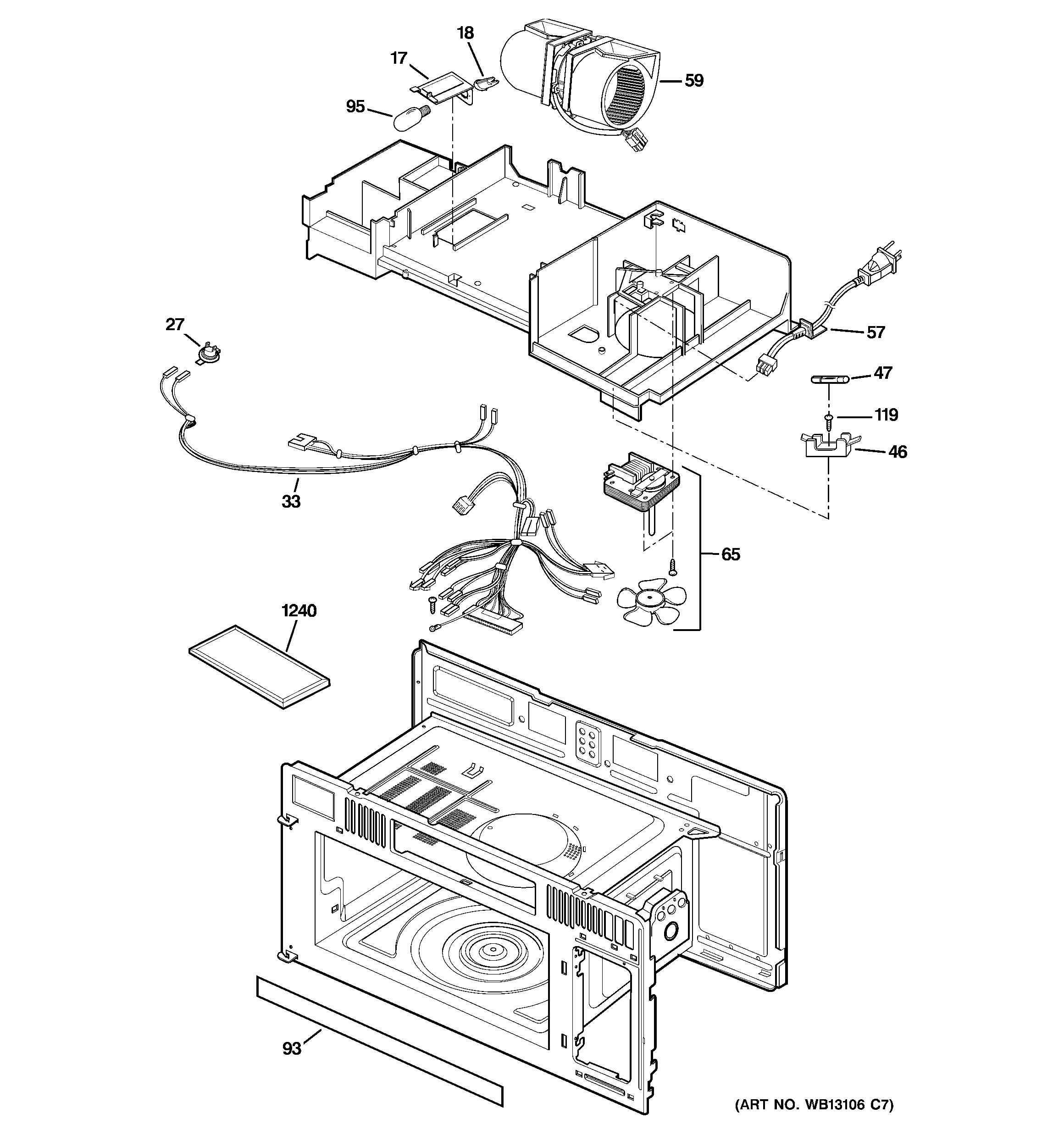 18
17
59
95
27
57
47
119
46
33
65
1240
93
(ART NO. WB13106 C7)