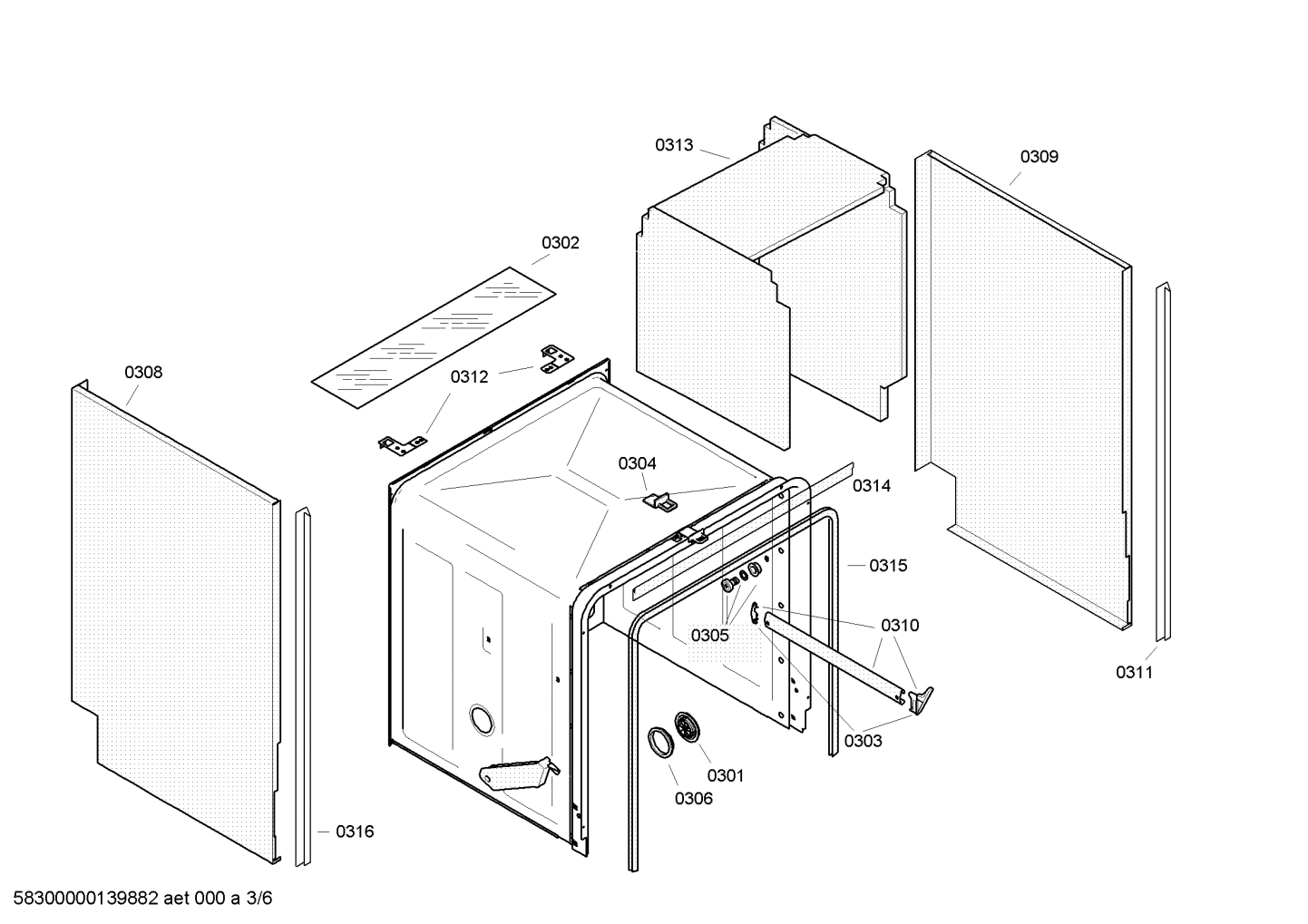 0313
0309
0302
0308
0312
0304
0314
0315
0305
0310
0311
0303
0301
0306
0316
58300000139882 aet 000 a 3/6