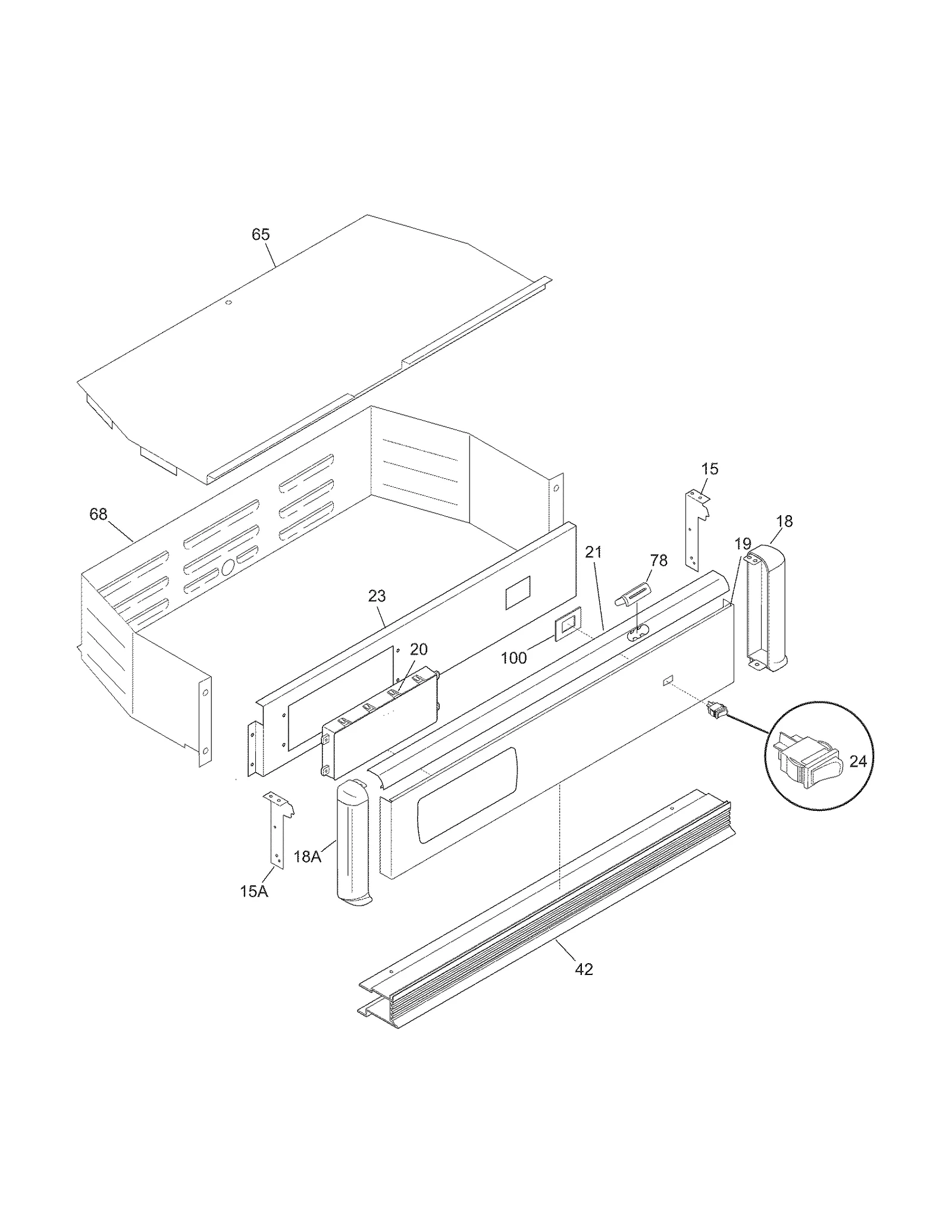 65

68

15

18

19

21

78

23

20

100

24

18A

15A

42