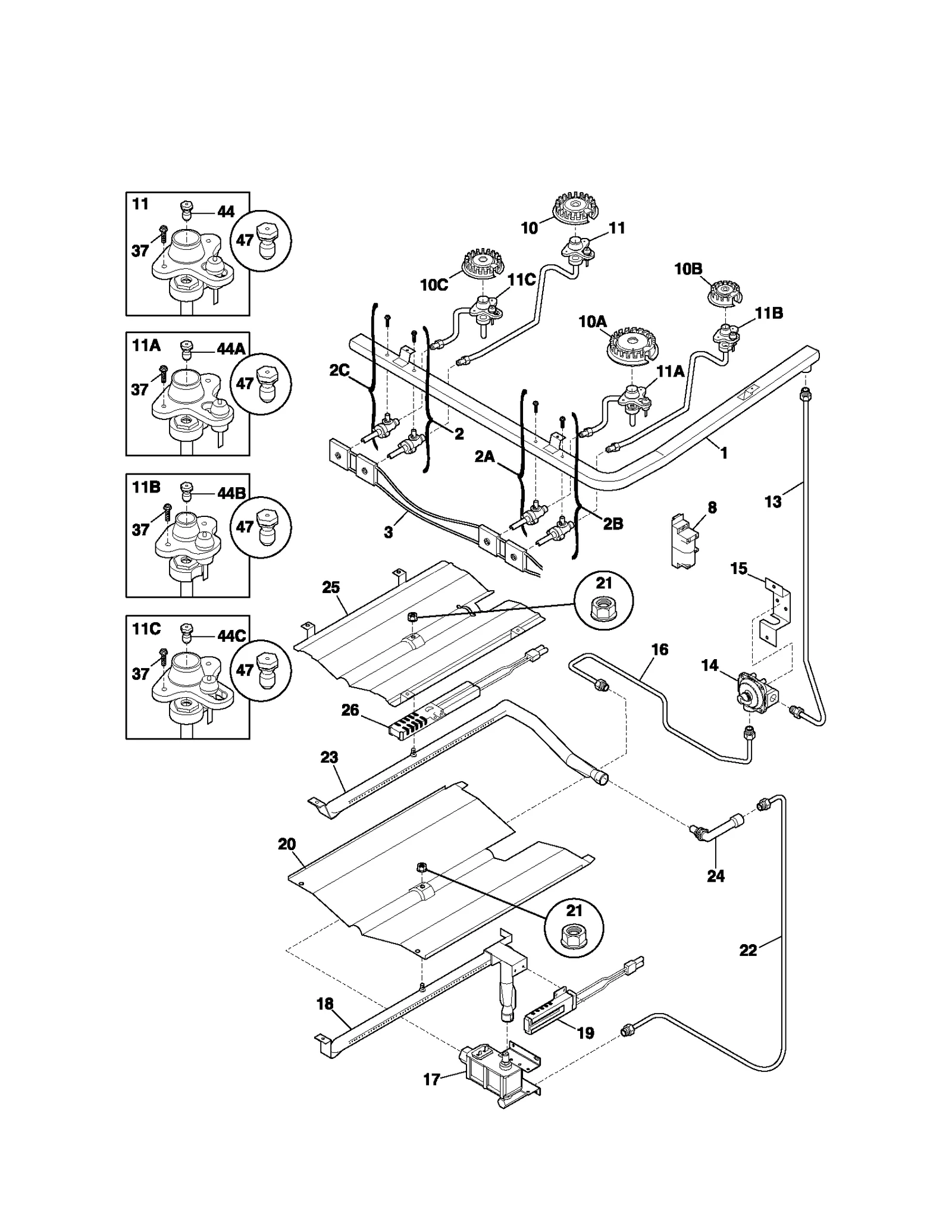 11
44
37
47

11A
44A
37
47

11B
44B
37
47

11C
44C
37
47

10
11
10C
11C
10B
11B
10A
11A
2C
2
2A
2B
1
3
8
13
15
25
21
16
14
26
23
24
20
21
22
18
19
17