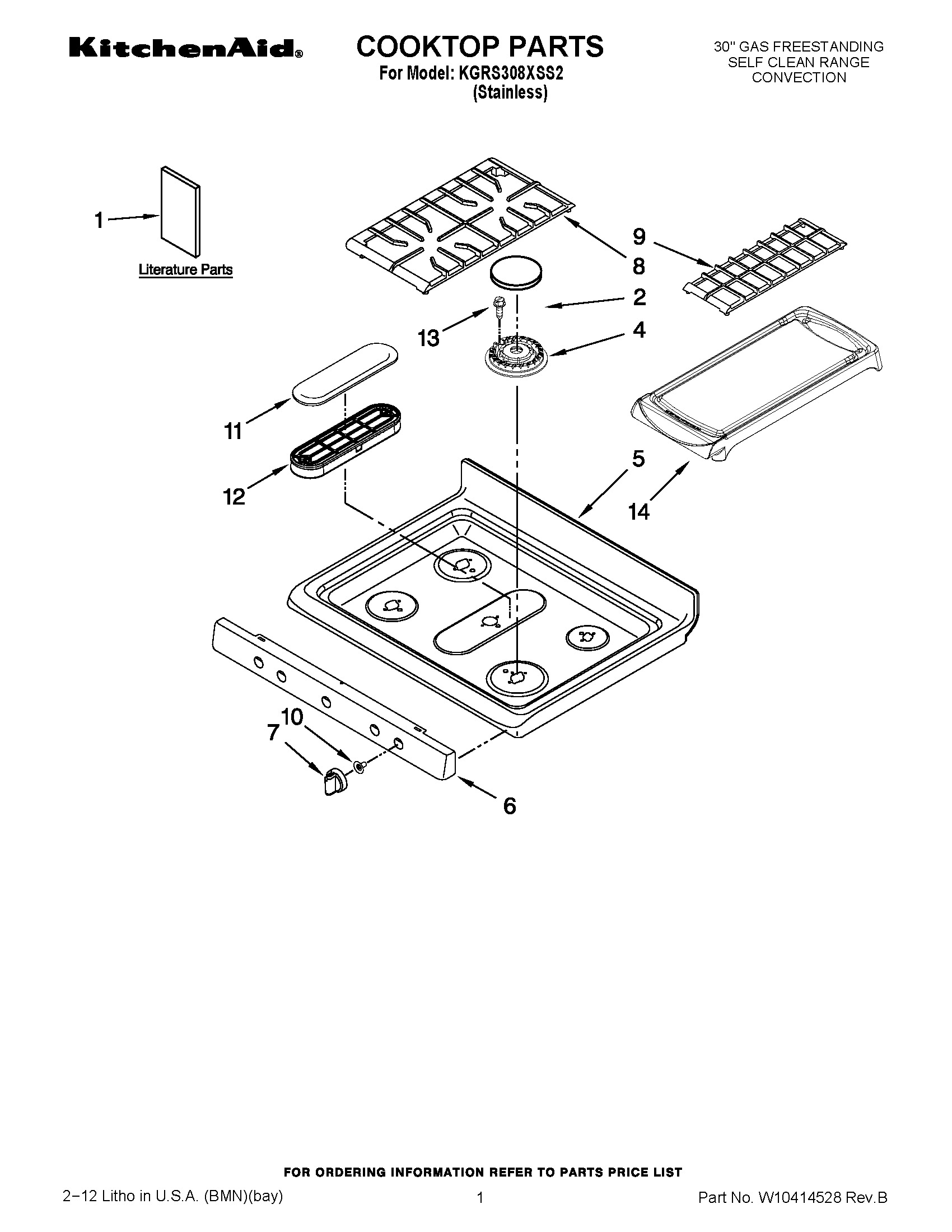 KitchenAid®

COOKTOP PARTS
For Model: KGRS308XSS2
(Stainless)

30" GAS FREESTANDING
SELF CLEAN RANGE
CONVECTION

1
Literature Parts

9
8
2
13
4
11
12
5
14
7
10
6

FOR ORDERING INFORMATION REFER TO PARTS PRICE LIST

2−12 Litho in U.S.A. (BMN)(bay)

1

Part No. W10414528 Rev.B