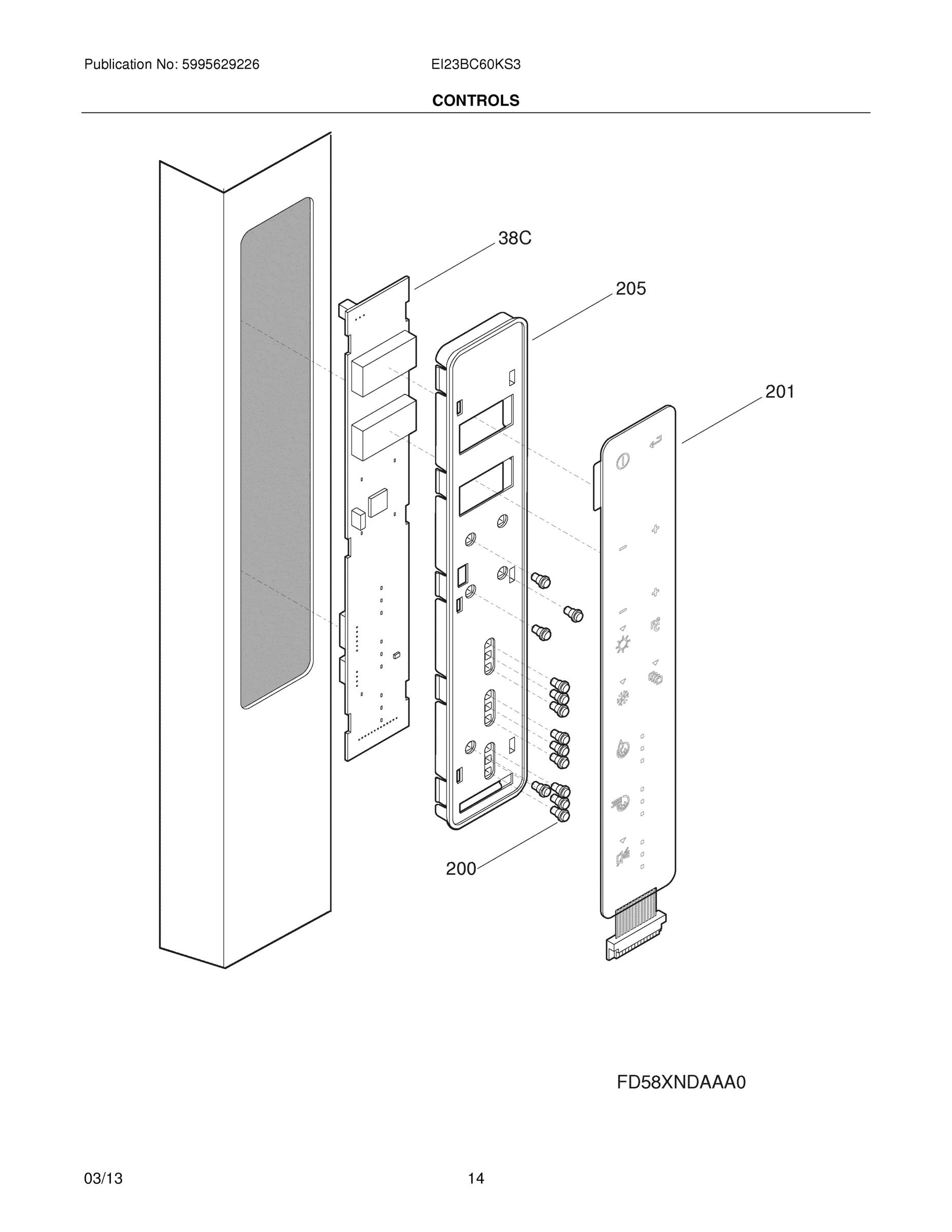 Publication No: 5995629226

EI23BC60KS3

CONTROLS

38C

205

201

200

FD58XNDAAA0

03/13

14