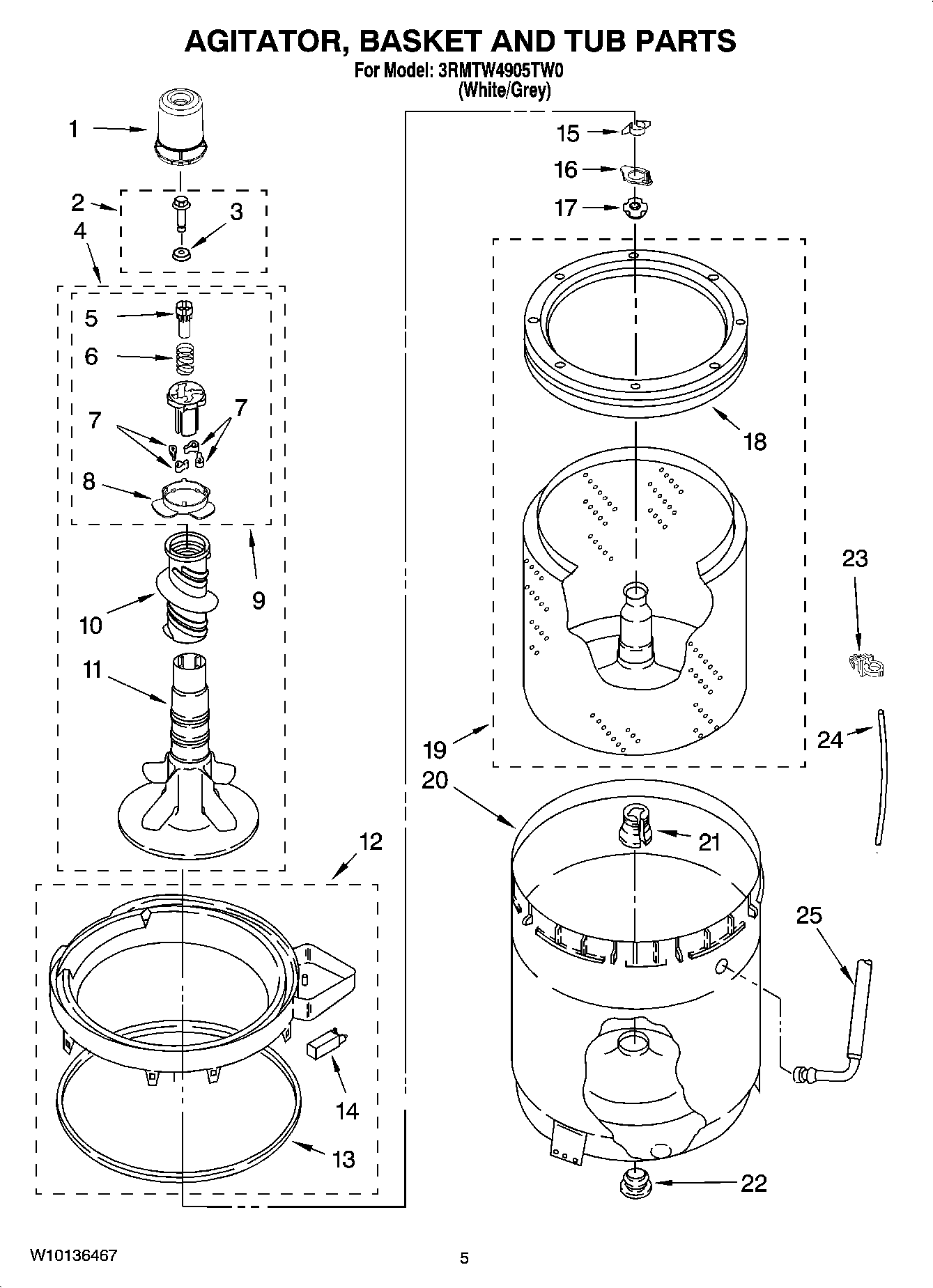 AGITATOR, BASKET AND TUB PARTS
For Model: 3RMTW4905TW0
(White/Grey)

1
2
3
4
5
6
7
7
8
9
10
11
12
13
14
15
16
17
18
19
20
21
22
23
24
25

W10136467

5