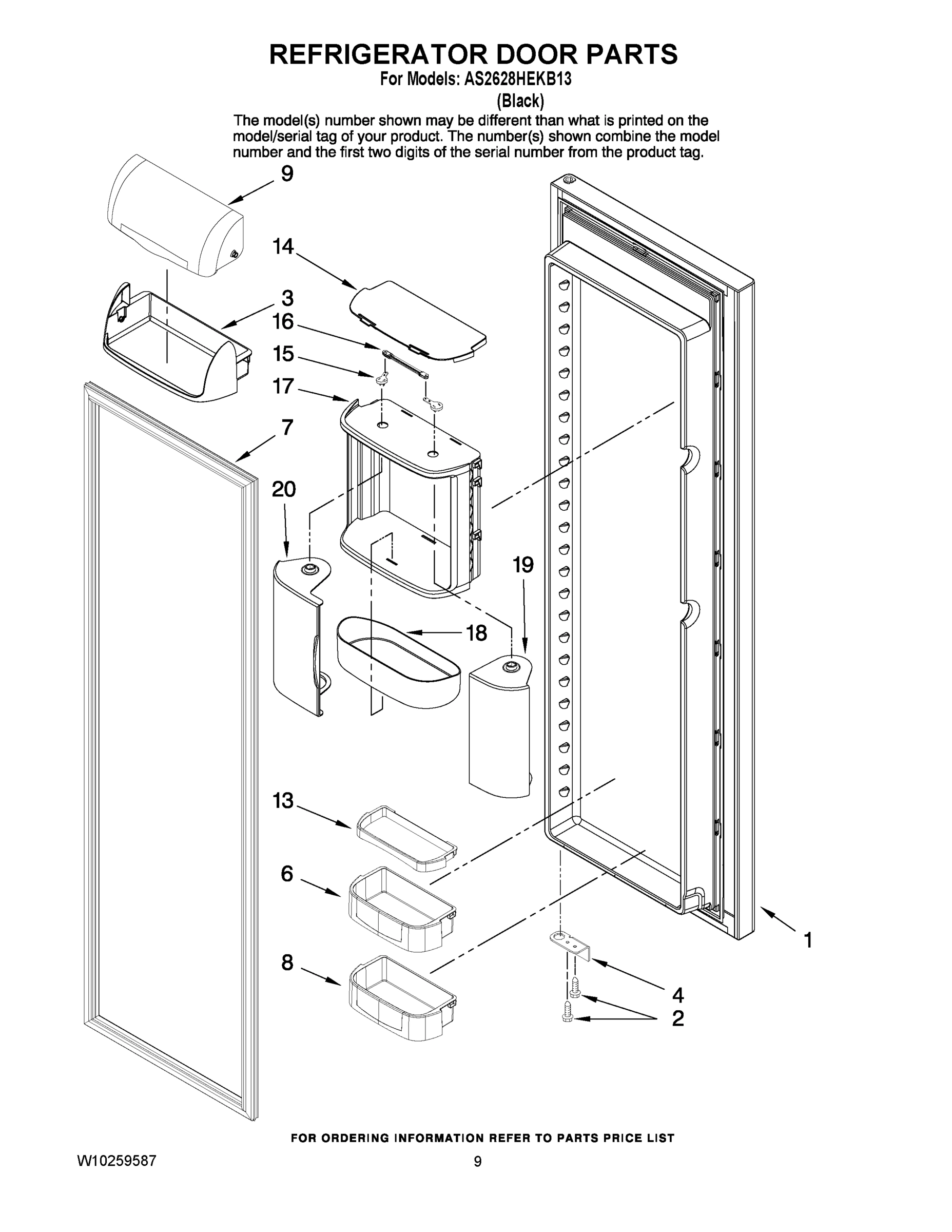 REFRIGERATOR DOOR PARTS

For Models: AS2628HEKB13
(Black)

The model(s) number shown may be different than what is printed on the model/serial tag of your product. The number(s) shown combine the model number and the first two digits of the serial number from the product tag.

9
14
3
16
15
17
7
20
19
18
13
6
8
1
4
2

FOR ORDERING INFORMATION REFER TO PARTS PRICE LIST

W10259587
9