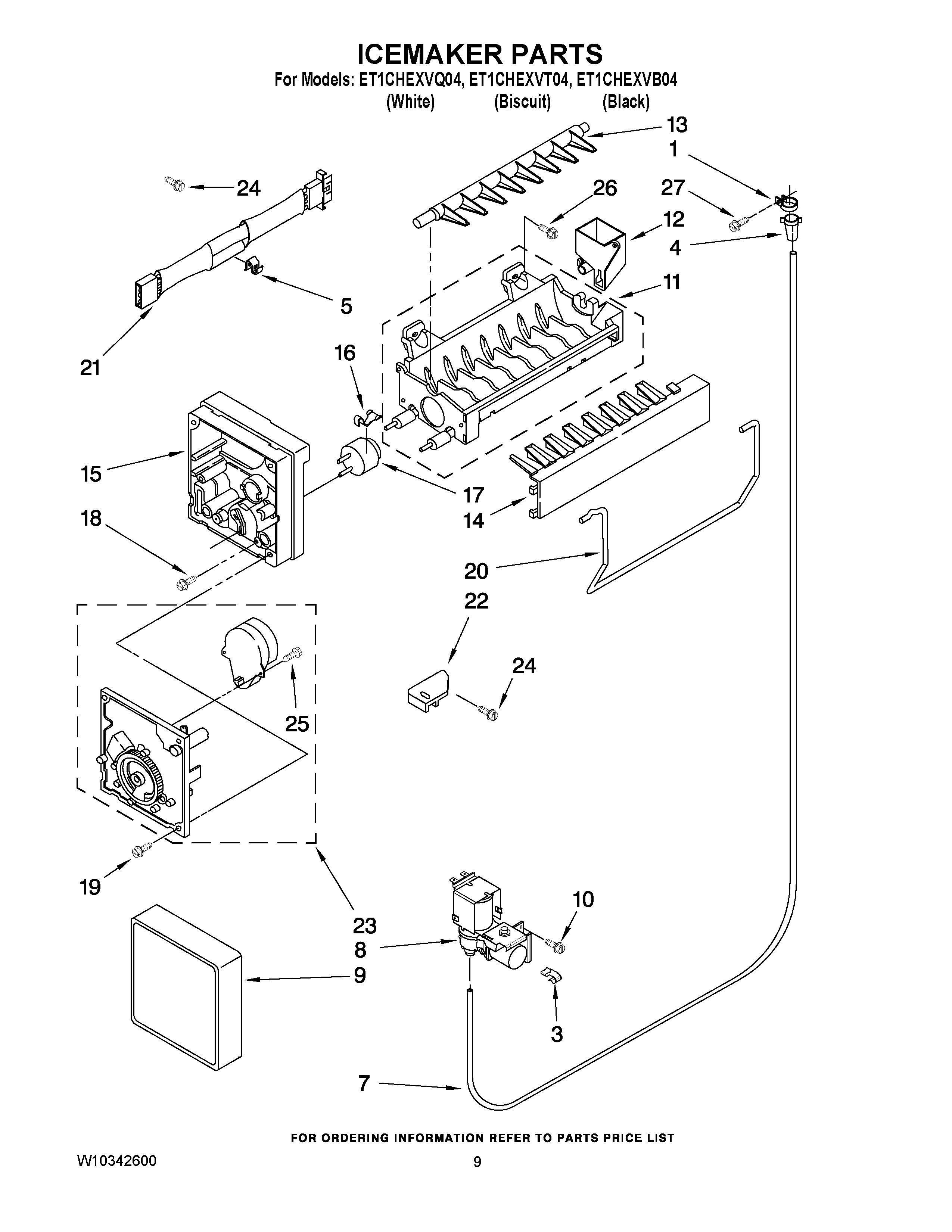 ICEMAKER PARTS

For Models: ET1CHEXVQ04, ET1CHEXVT04, ET1CHEXVB04
(White) (Biscuit) (Black)

13
1
24
26
27
12
4
11
5
21
16
15
17
14
18
20
22
24
25
19
23
10
8
9
3
7

FOR ORDERING INFORMATION REFER TO PARTS PRICE LIST

W10342600

9