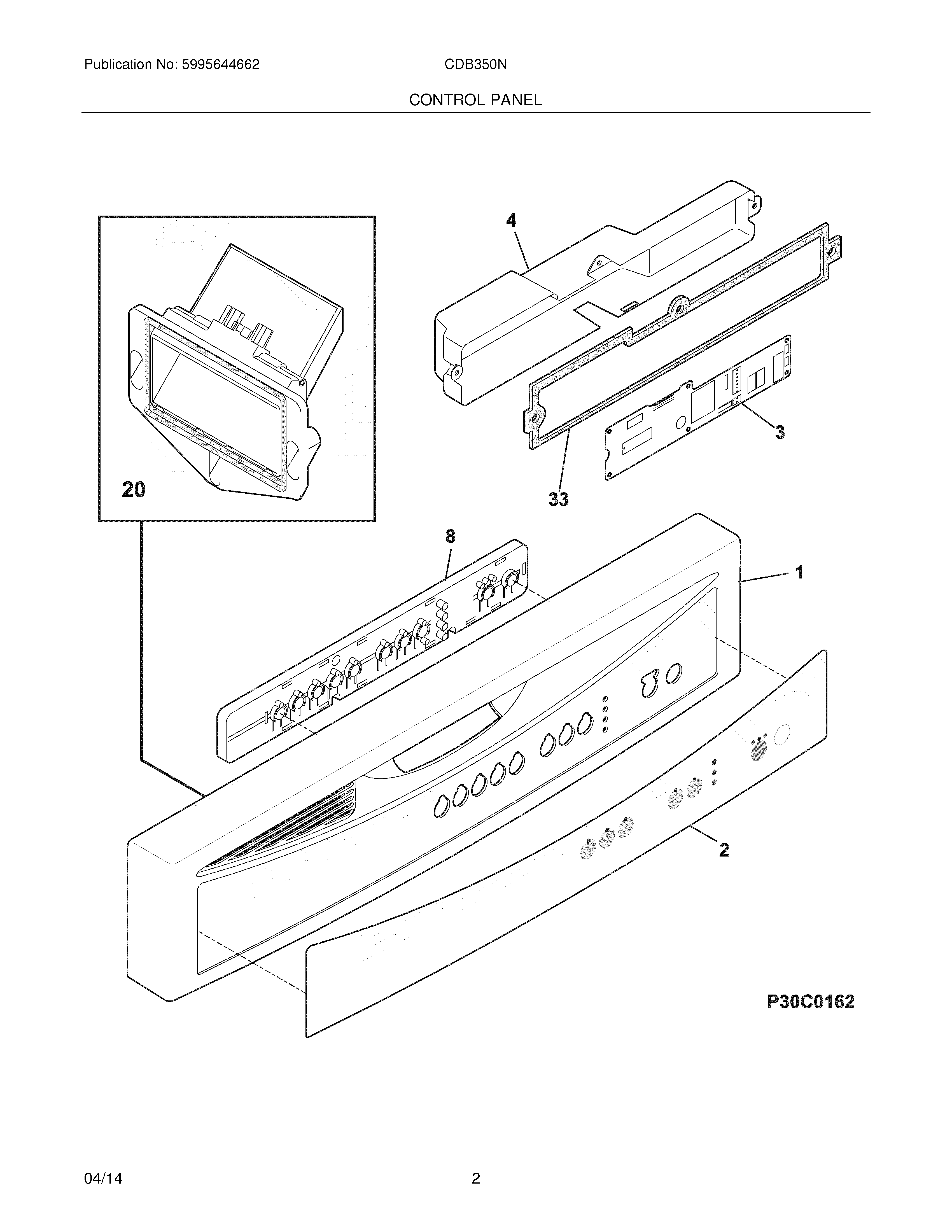 Publication No: 5995644662 CDB350N

CONTROL PANEL

4

20

3

33

8

1

2

P30C0162

04/14 2