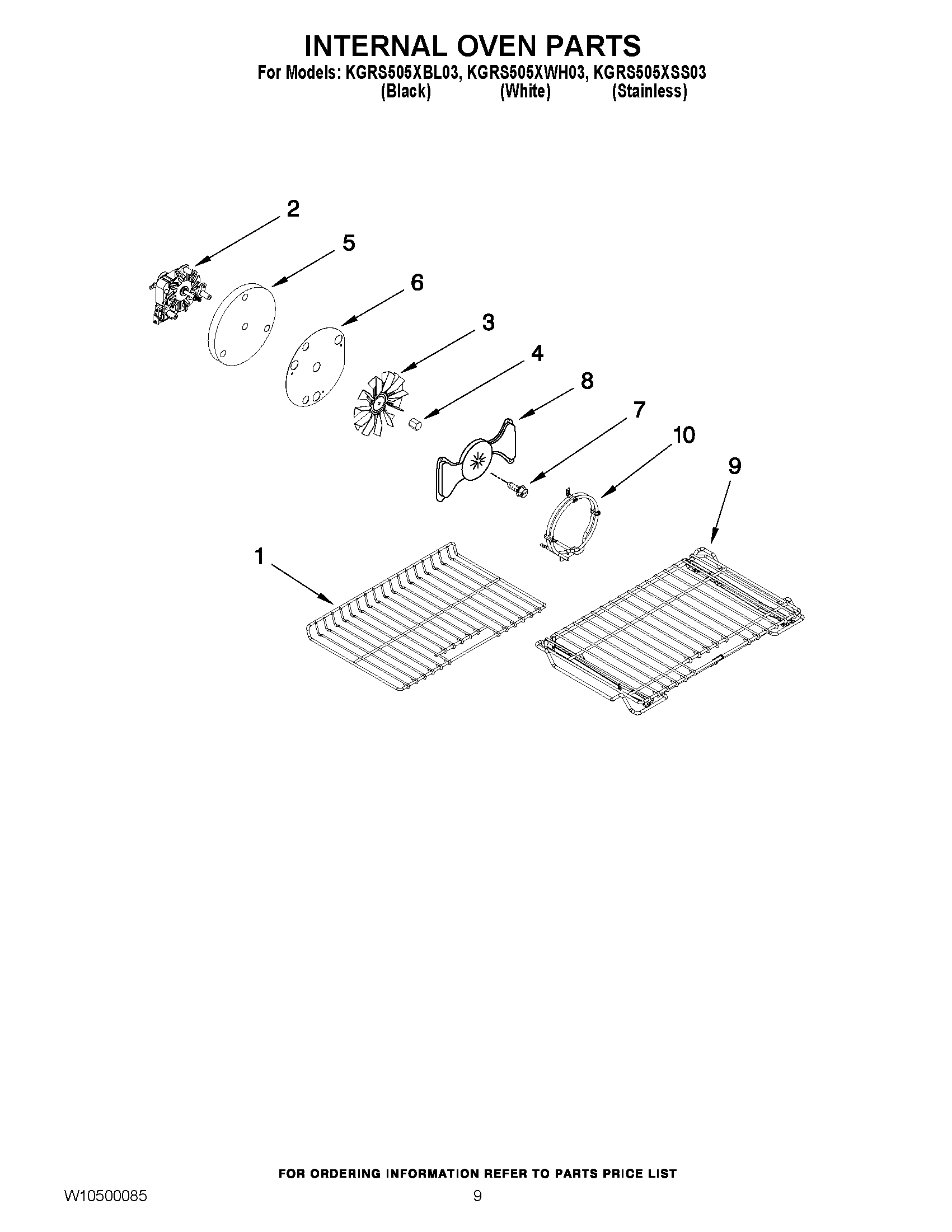 INTERNAL OVEN PARTS
For Models: KGRS505XBL03, KGRS505XWH03, KGRS505XSS03
(Black) (White) (Stainless)

2
5
6
3
4
8
7
10
9
1

FOR ORDERING INFORMATION REFER TO PARTS PRICE LIST

W10500085
9