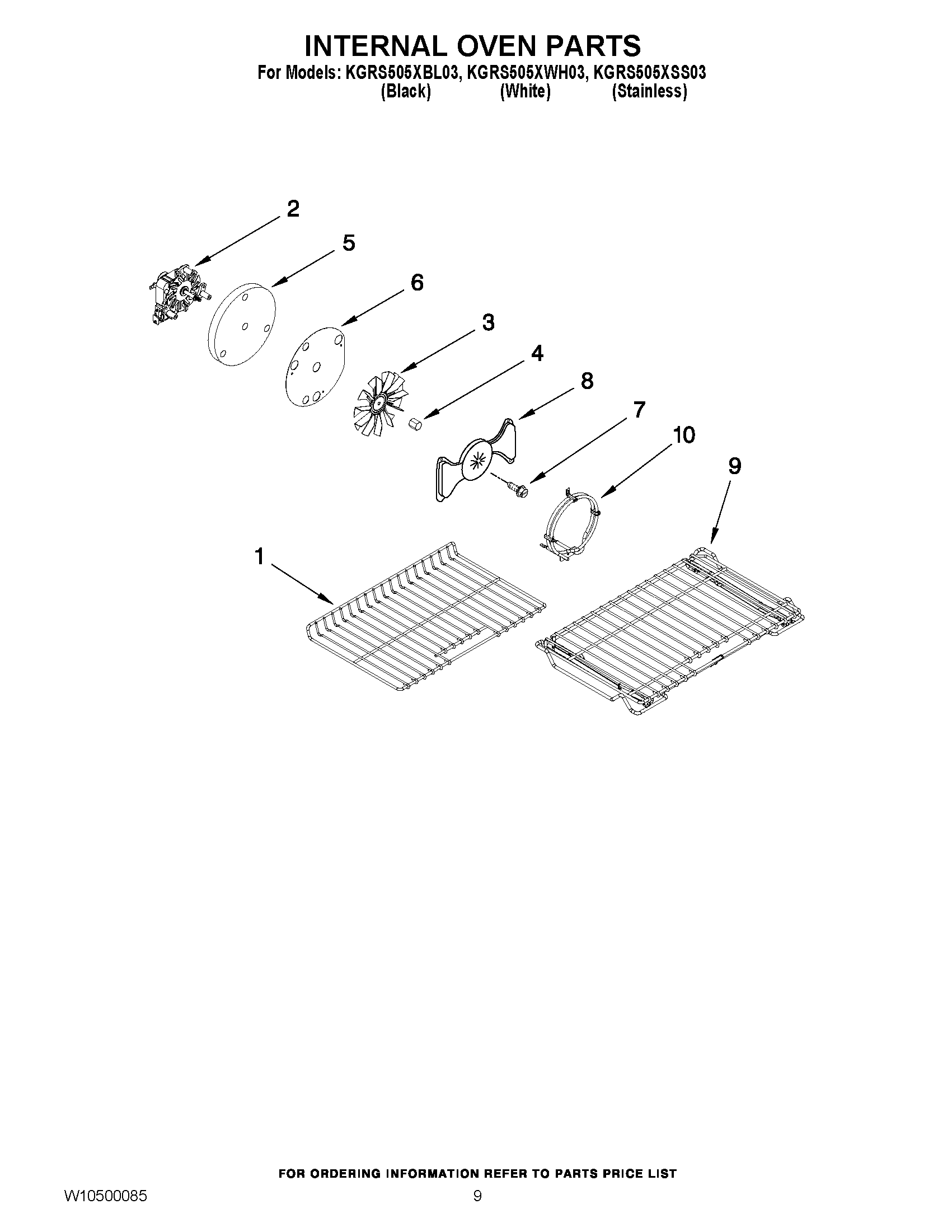 INTERNAL OVEN PARTS
For Models: KGRS505XBL03, KGRS505XWH03, KGRS505XSS03
(Black) (White) (Stainless)

2
5
6
3
4
8
7
10
9
1

FOR ORDERING INFORMATION REFER TO PARTS PRICE LIST
W10500085
9