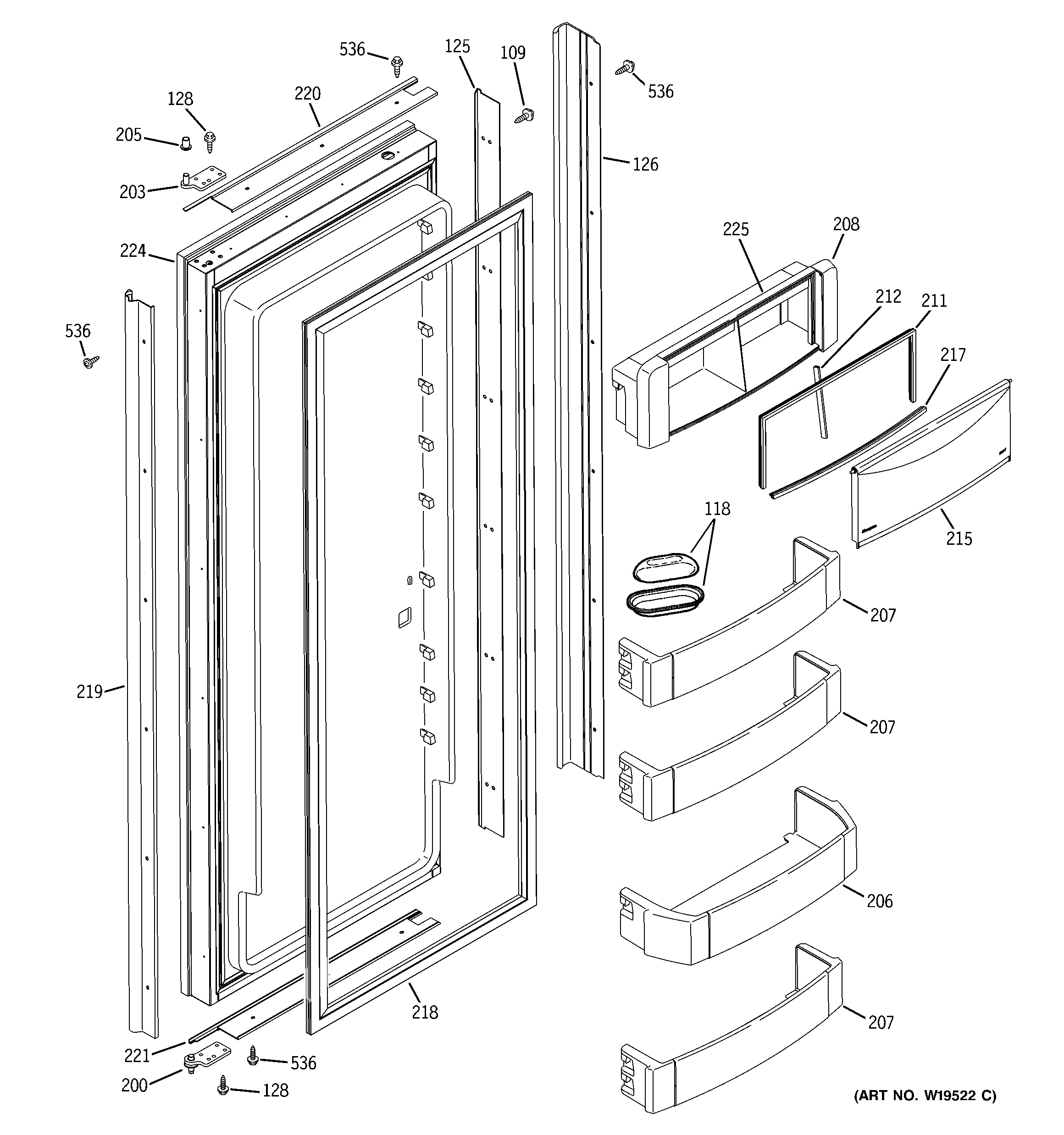 536
125
109
536
128
220
205
126
203
225
208
224
212
211
536
217
118
215
207
219
207
206
218
207
221
536
200
128
(ART NO. W19522 C)