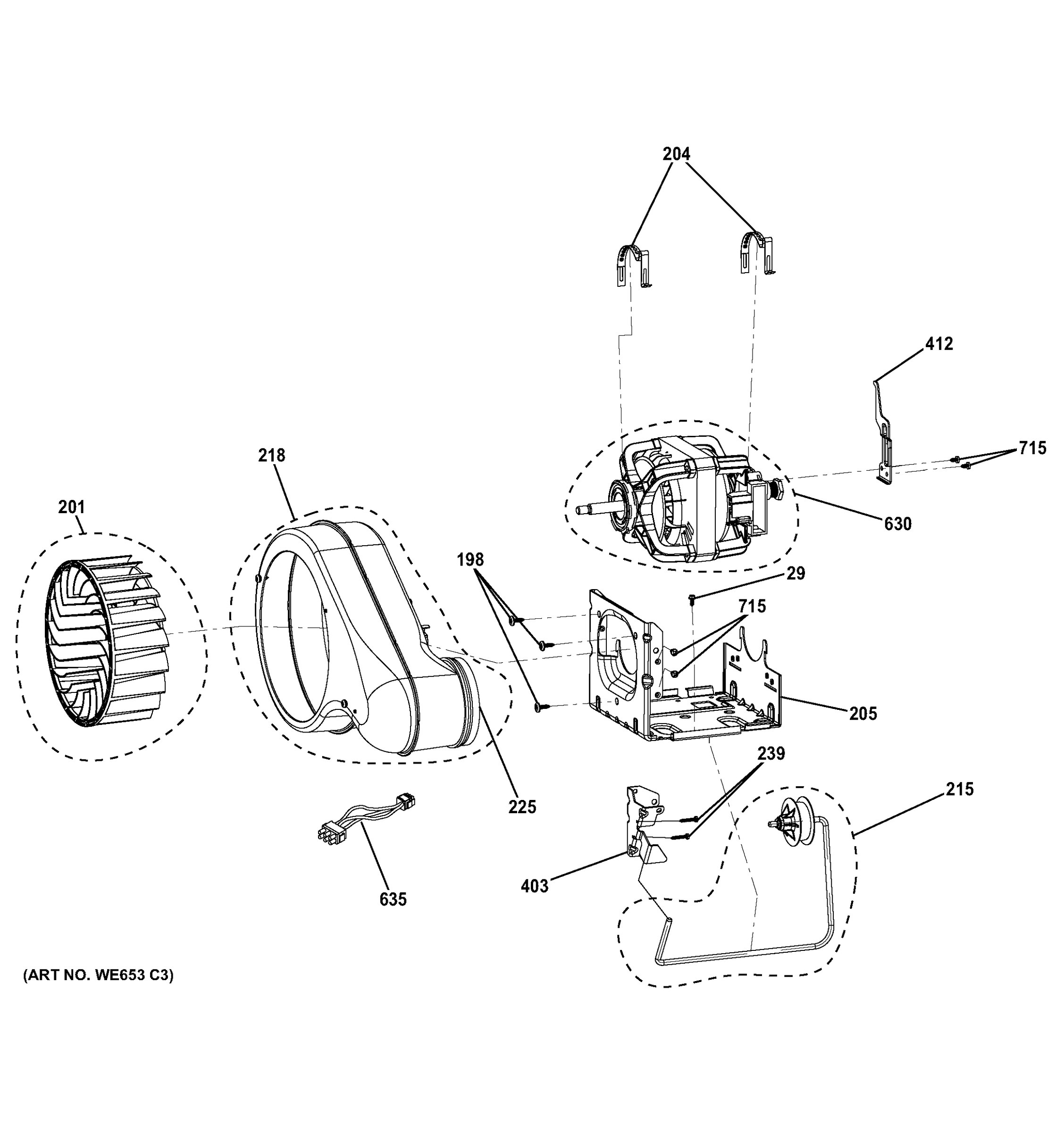 204

412

715

218

201

630

198

29

715

205

239

215

225

403

635

(ART NO. WE653 C3)