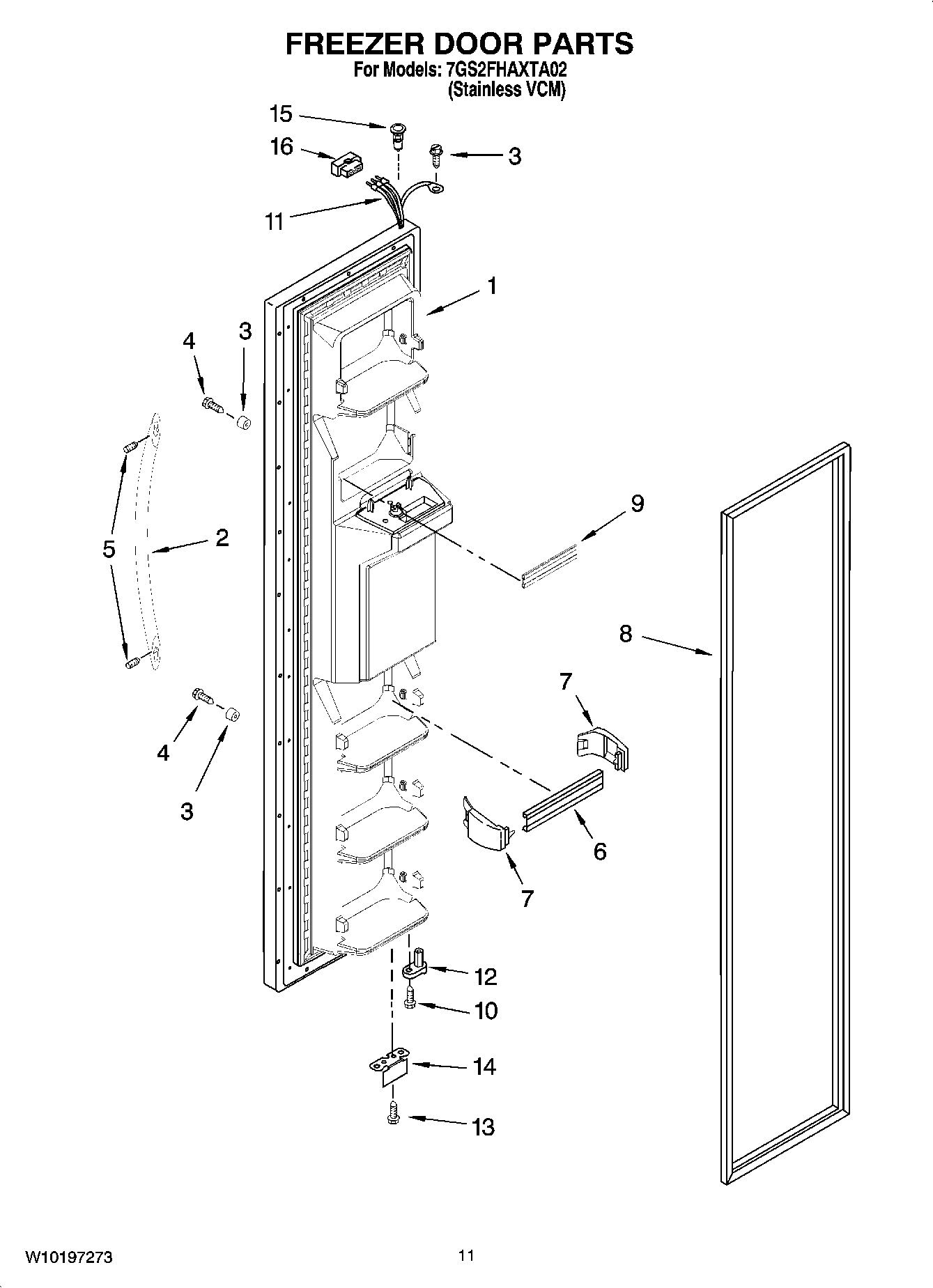 FREEZER DOOR PARTS
For Models: 7GS2FHAXTA02
(Stainless VCM)

15
16
3
11
1
4
3
5
2
9
8
7
4
3
6
7
12
10
14
13

W10197273
11