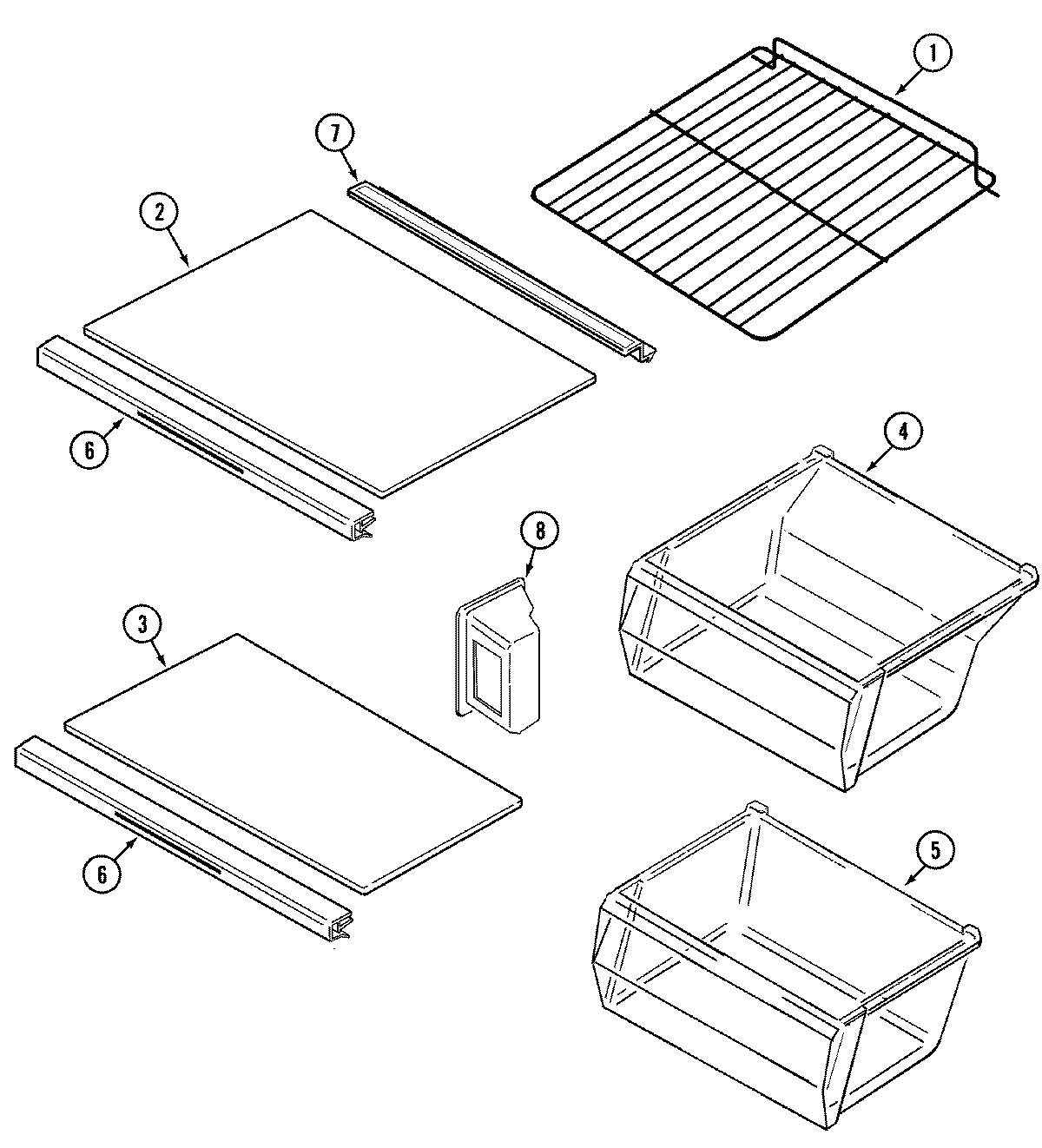 1
7
2
6
4
8
3
6
5