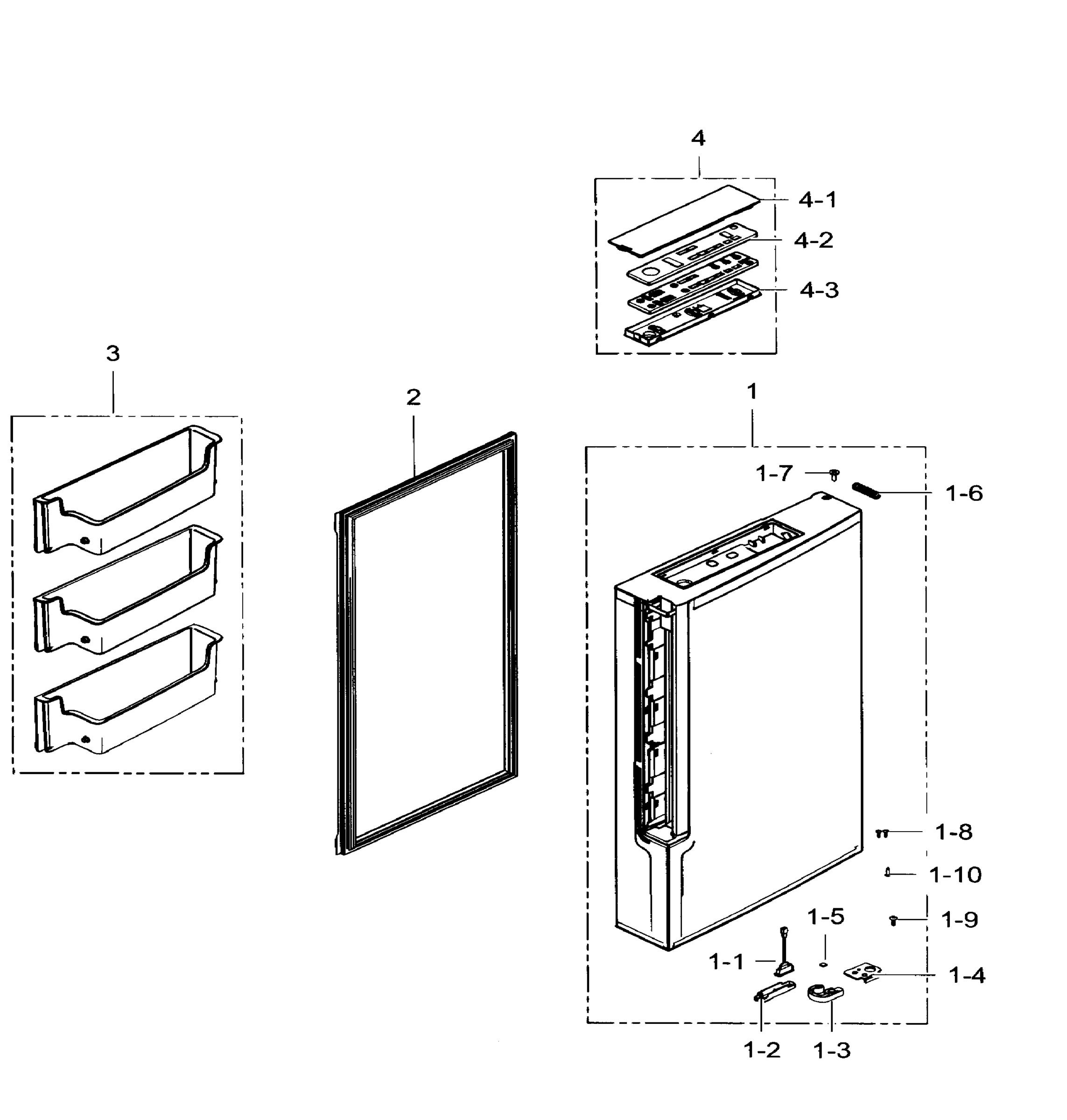 4
4-1
4-2
4-3
3
2
1
1-7
1-6
1-8
1-10
1-5
1-9
1-1
1-4
1-2
1-3