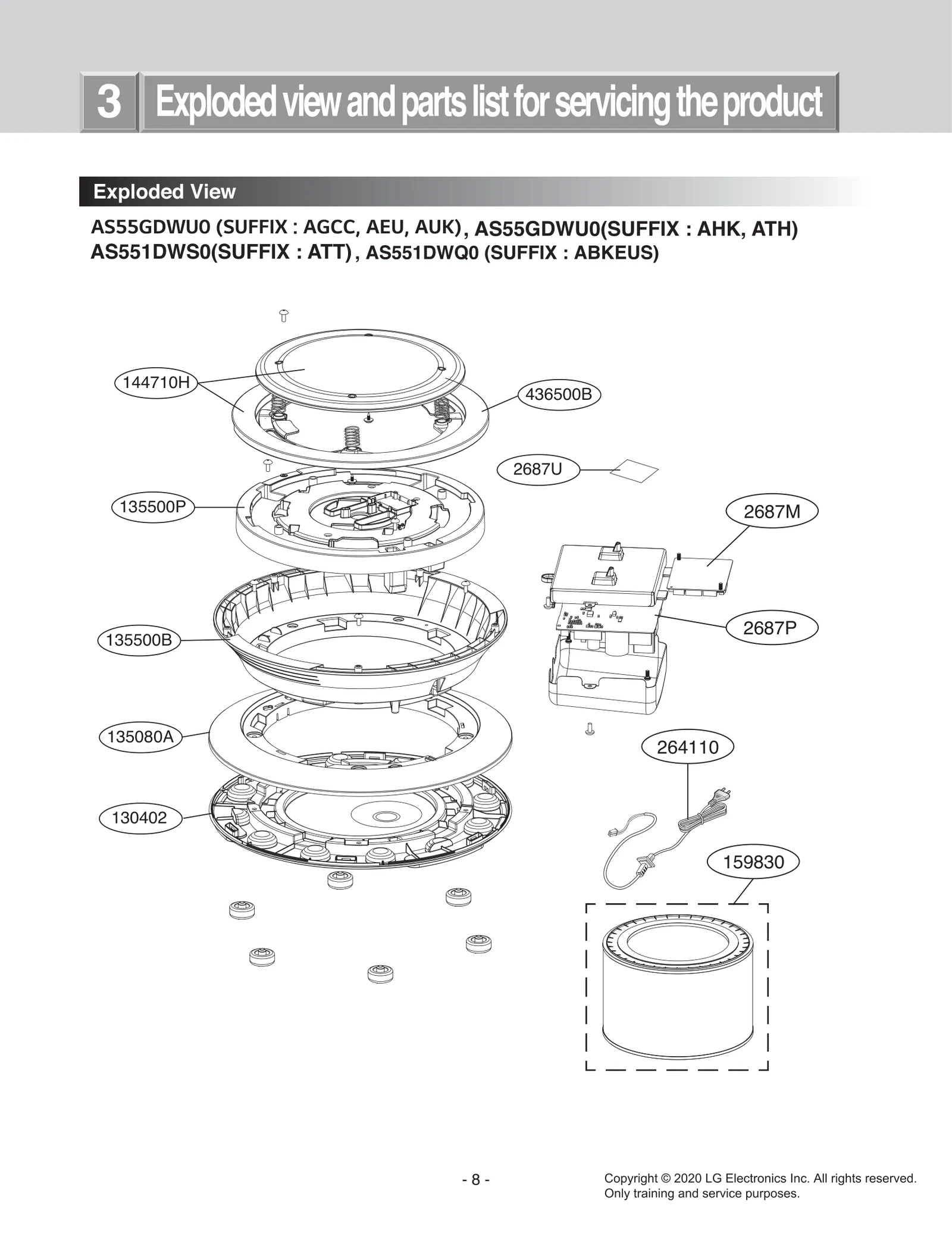 3 Exploded view and parts list for servicing the product

Exploded View

AS55GDWU0 (SUFFIX : AGCC, AEU, AUK), AS55GDWU0(SUFFIX : AHK, ATH)
AS551DWS0(SUFFIX : ATT), AS551DWQ0 (SUFFIX : ABKEUS)

144710H
436500B
2687U
135500P
2687M
2687P
135500B
135080A
264110
130402
159830

- 8 -

Copyright © 2020 LG Electronics Inc. All rights reserved.
Only training and service purposes.