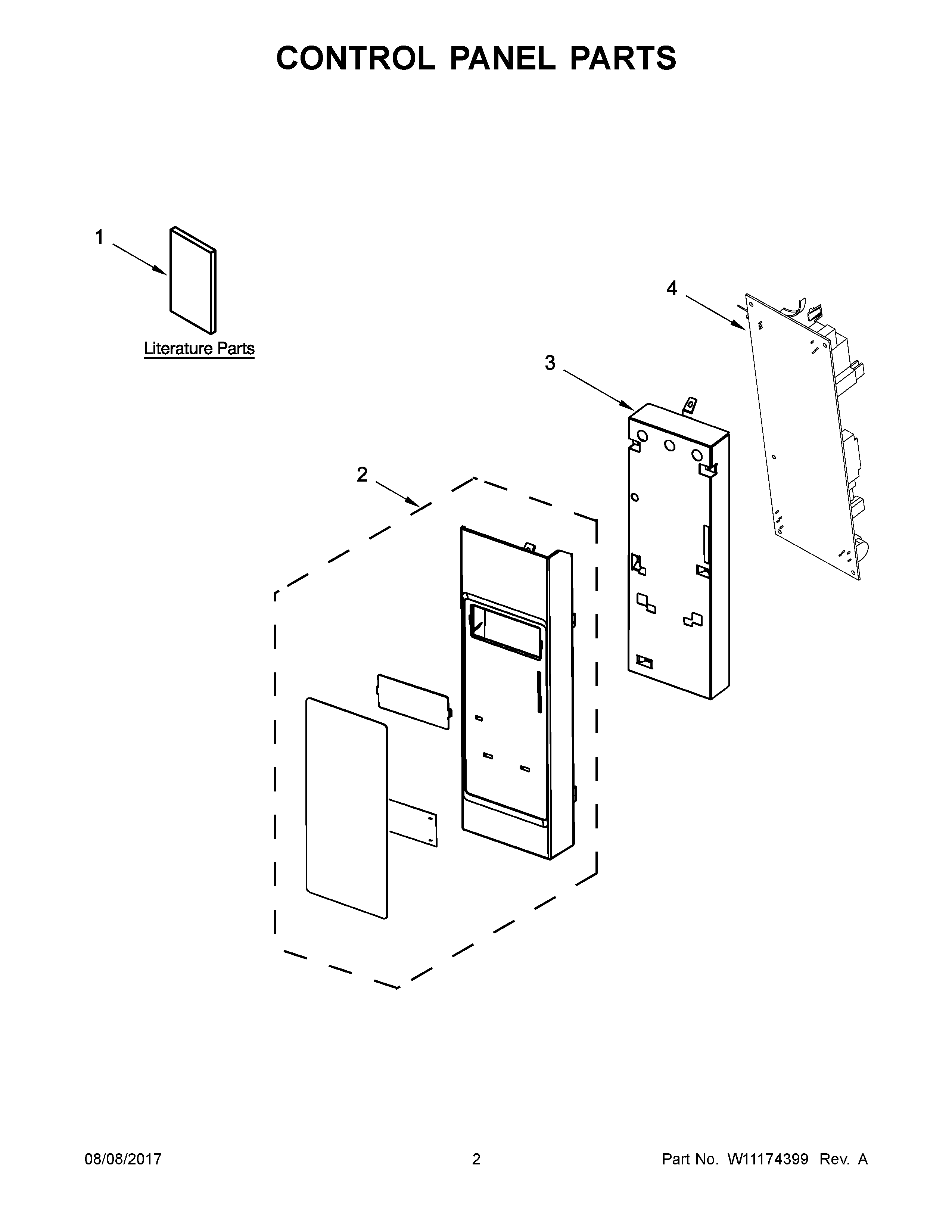 CONTROL PANEL PARTS

1

Literature Parts

4

3

2

08/08/2017

2

Part No. W11174399 Rev. A