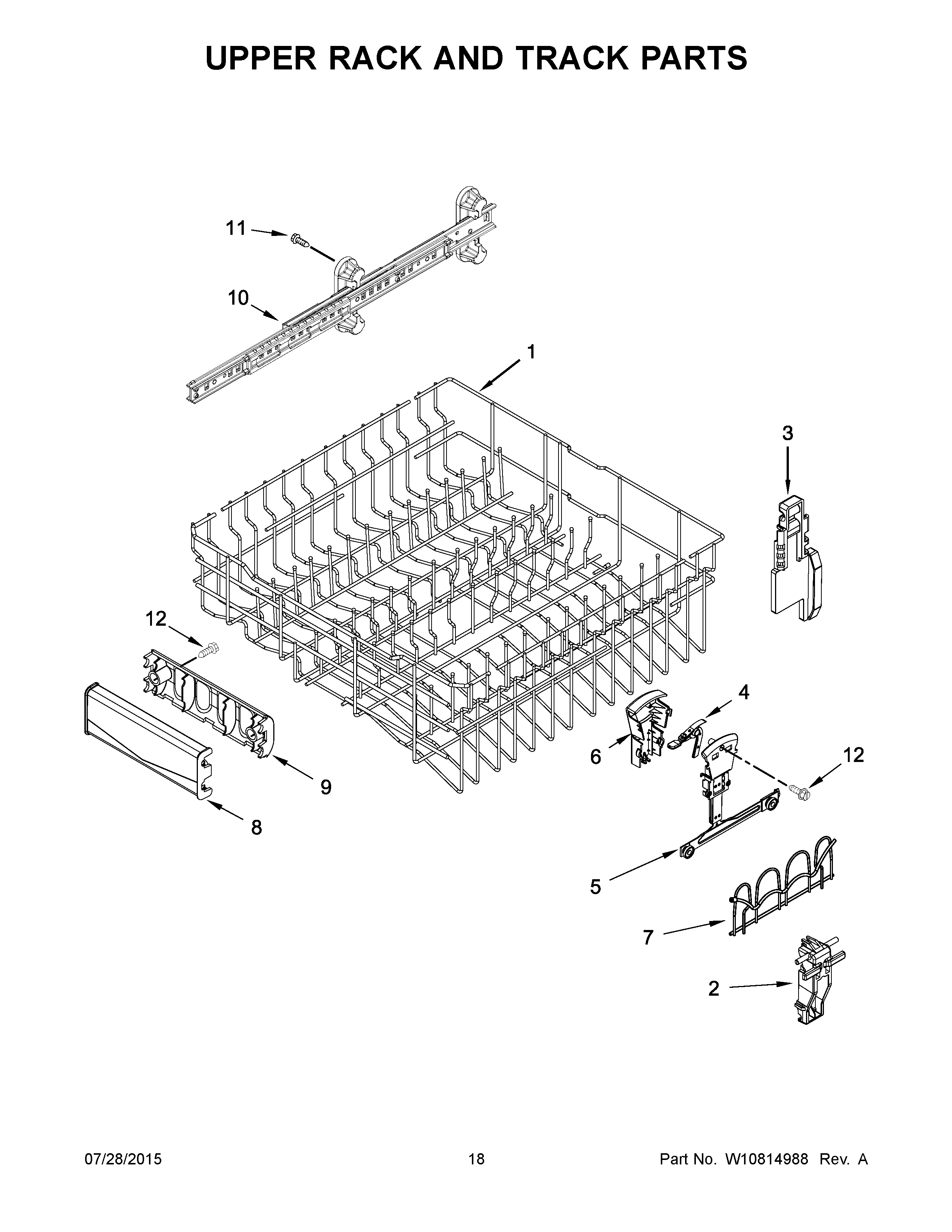 UPPER RACK AND TRACK PARTS

11

10

1

3

12

4

6

12

9

8

5

7

2

07/28/2015

18

Part No. W10814988 Rev. A