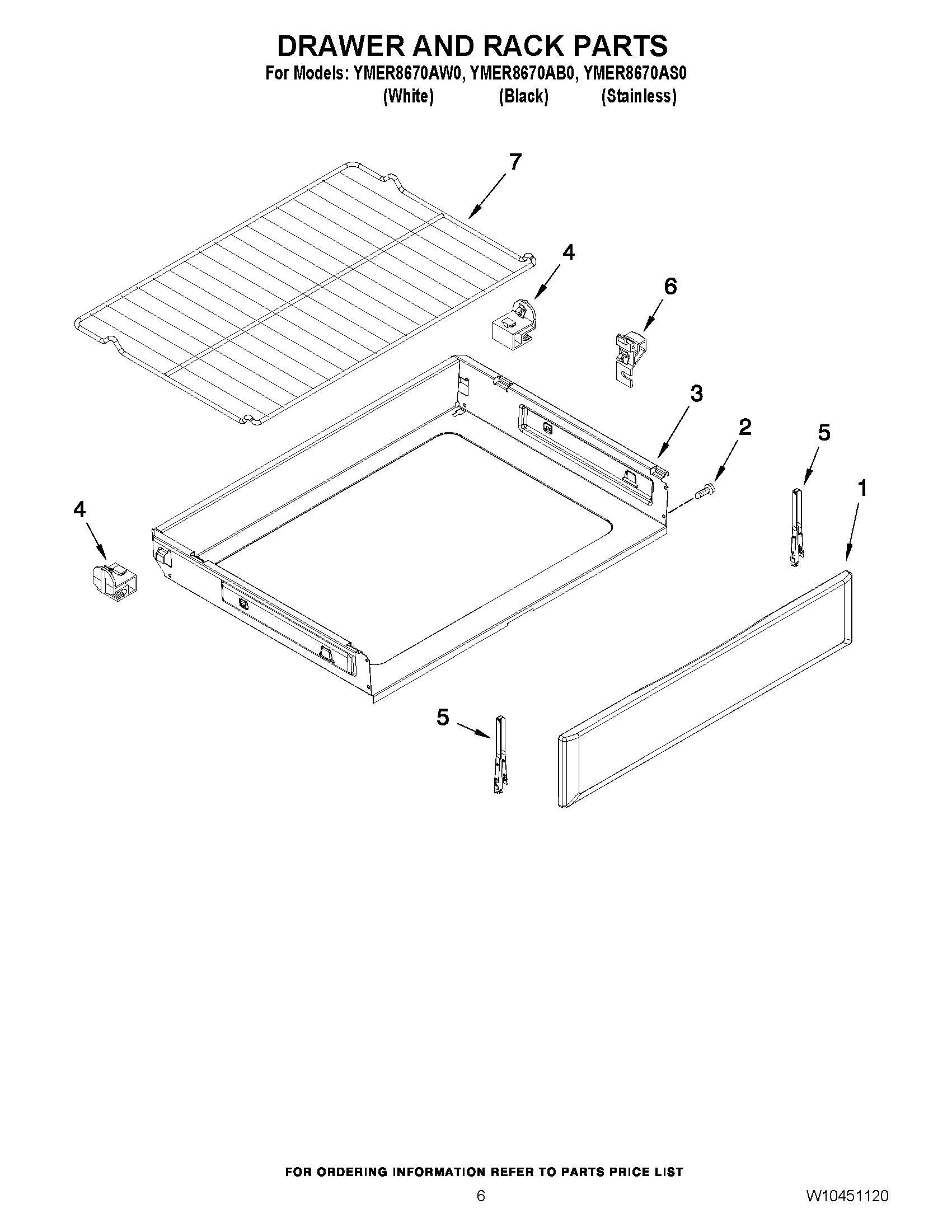 DRAWER AND RACK PARTS

For Models: YMER8670AW0, YMER8670AB0, YMER8670AS0
(White) (Black) (Stainless)

7

4

6

3

2

5

1

4

5

FOR ORDERING INFORMATION REFER TO PARTS PRICE LIST

6

W10451120