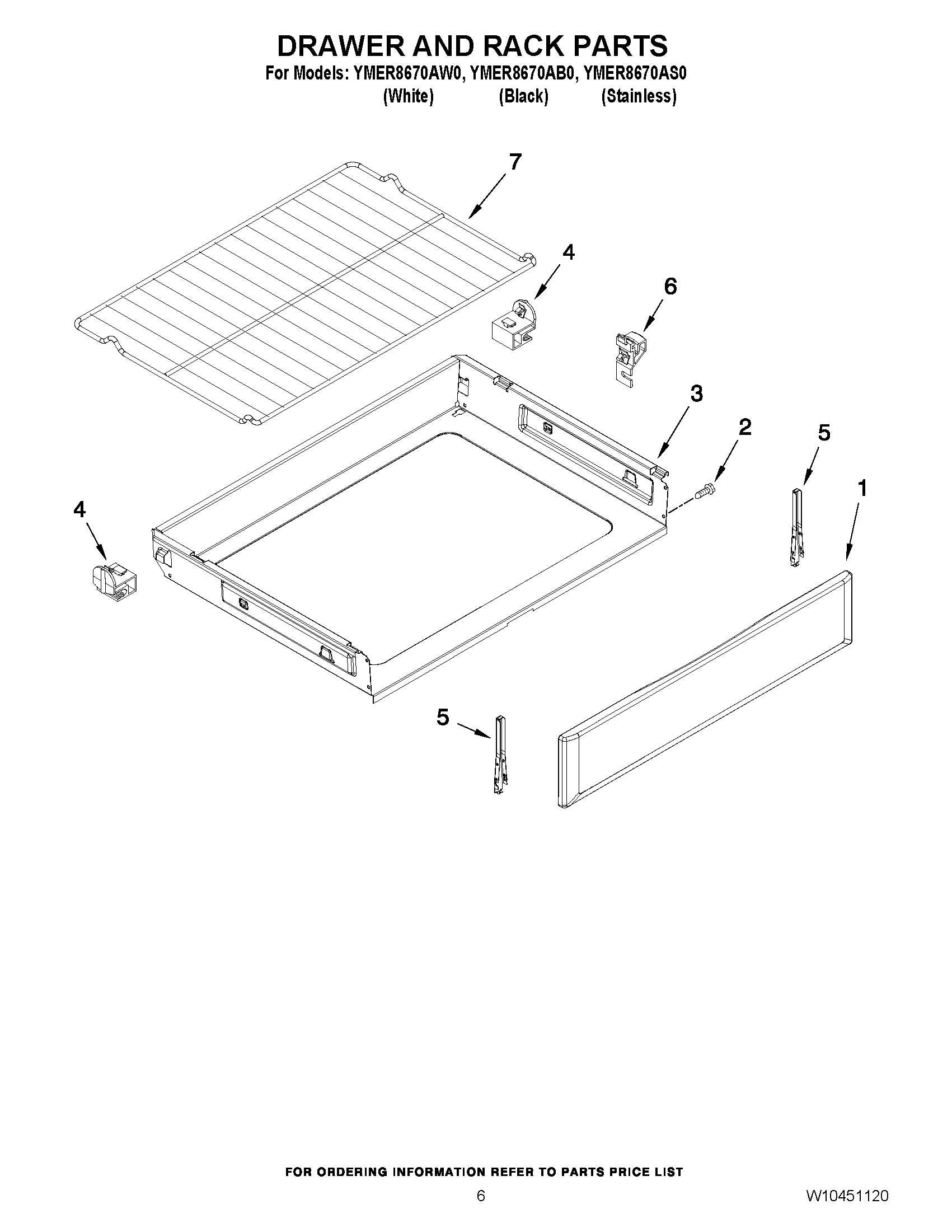 DRAWER AND RACK PARTS

For Models: YMER8670AW0, YMER8670AB0, YMER8670AS0
(White) (Black) (Stainless)

7

4

6

3

2

5

1

4

5

FOR ORDERING INFORMATION REFER TO PARTS PRICE LIST

6

W10451120