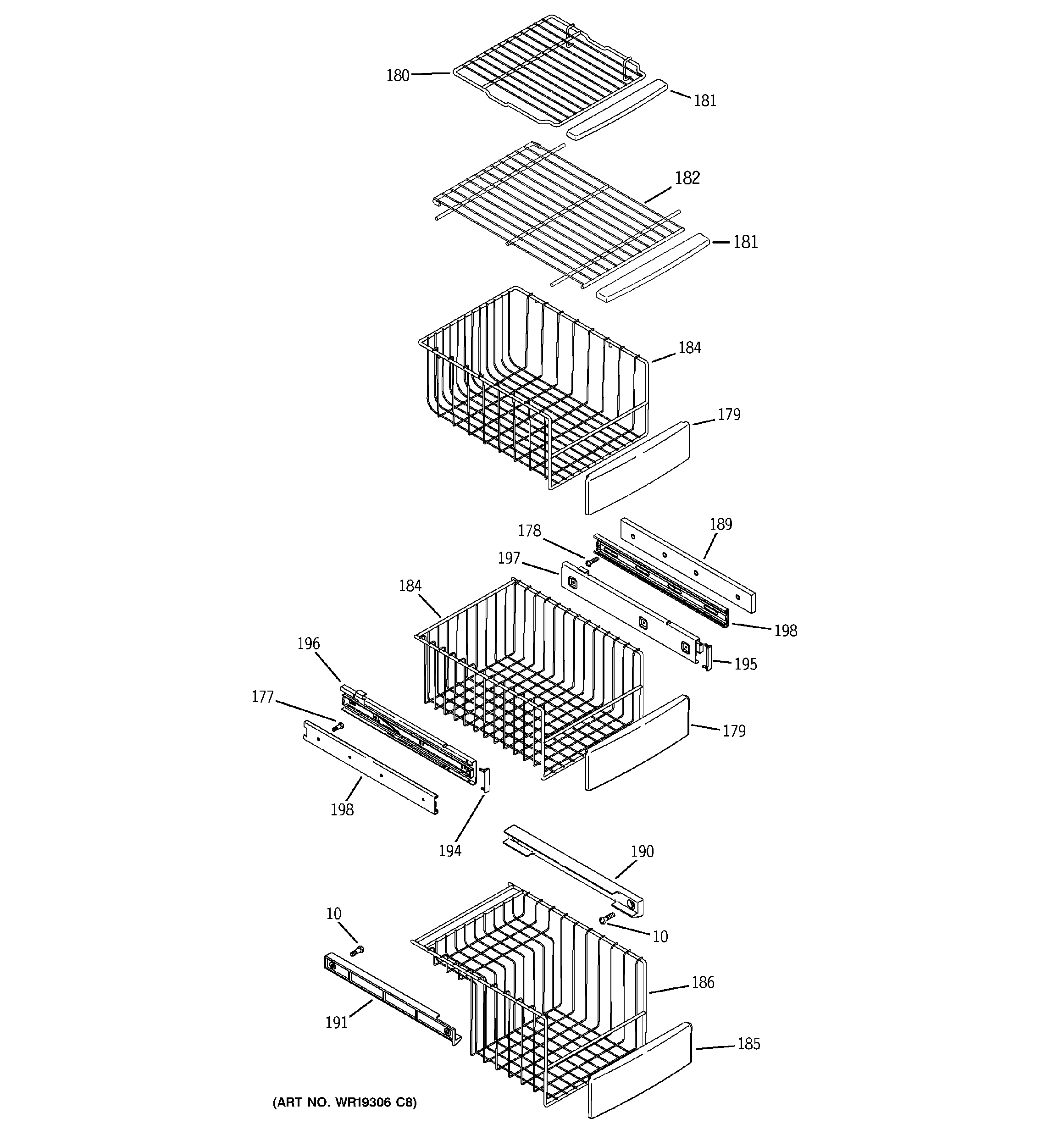 180
181
182
181
184
179
178
189
197
184
198
196
195
177
179
198
194
190
10
10
186
191
185
(ART NO. WR19306 C8)