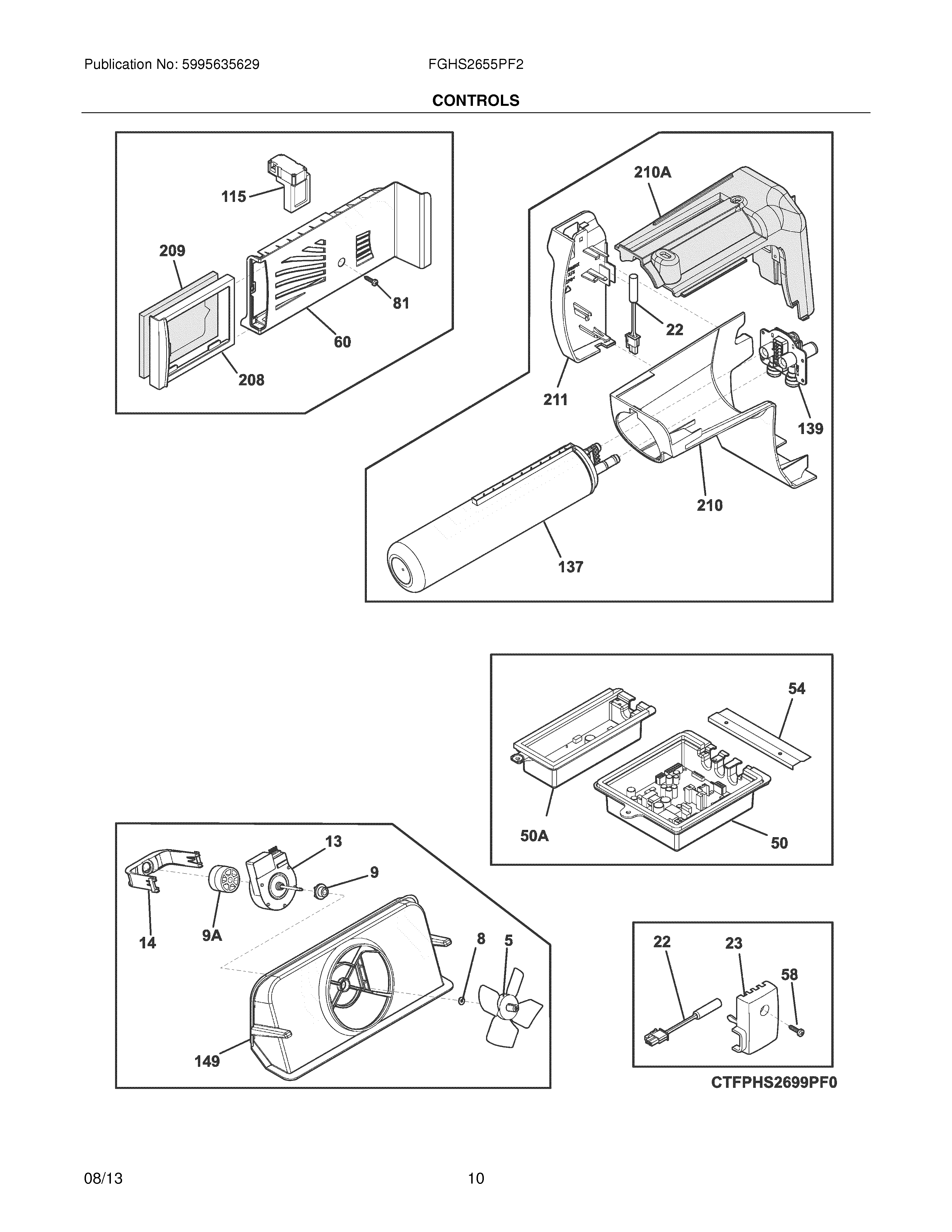 Publication No: 5995635629 FGHS2655PF2

CONTROLS

115
209
81
60
208

210A
22
211
139
210
137

54
50A
50

13
9
14
9A
8
5
149

22
23
58

CTFPHS2699PF0

08/13 10