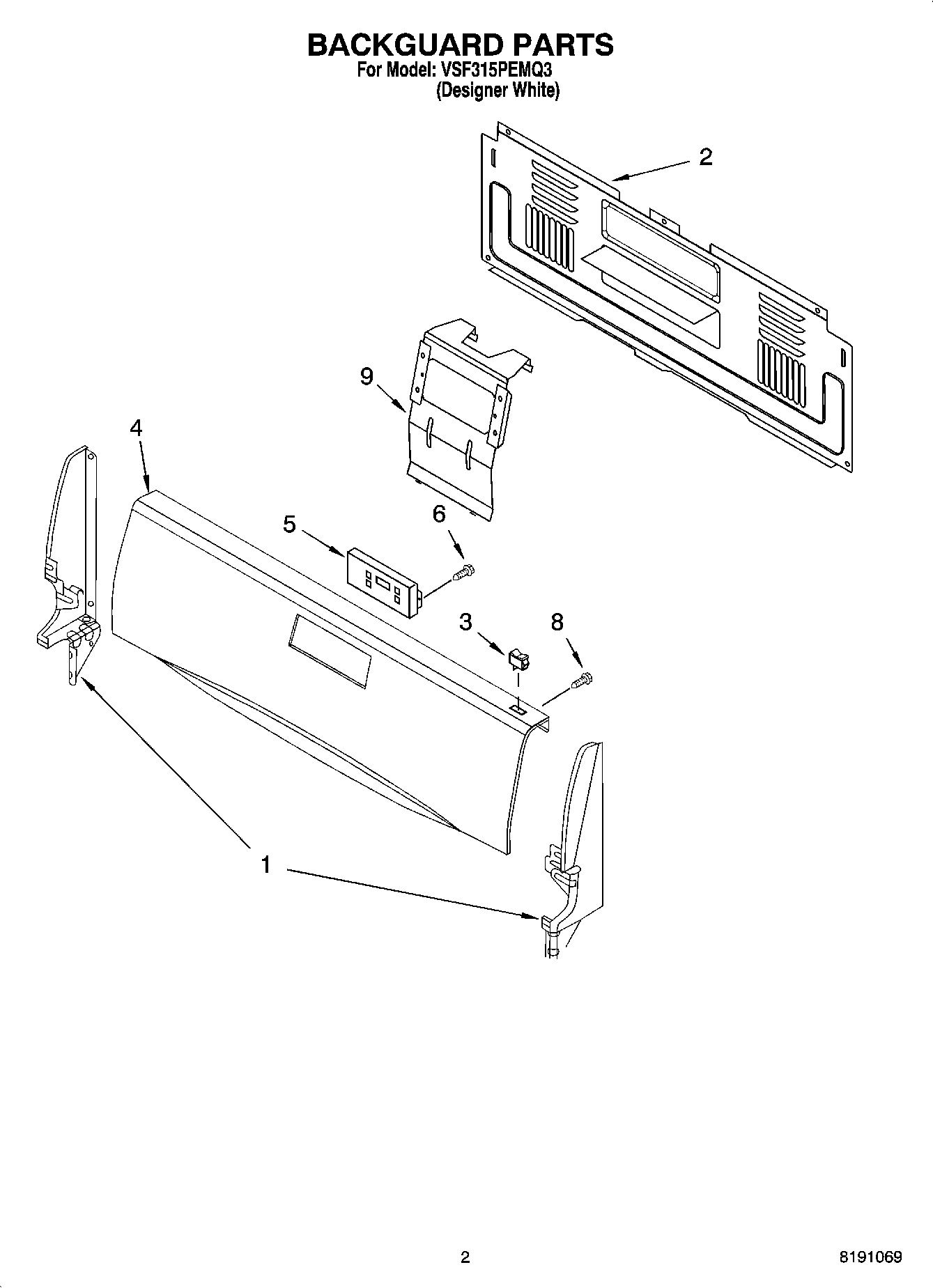 BACKGUARD PARTS
For Model: VSF315PEMQ3
(Designer White)

2

9

4

5

6

3

8

1

2

8191069