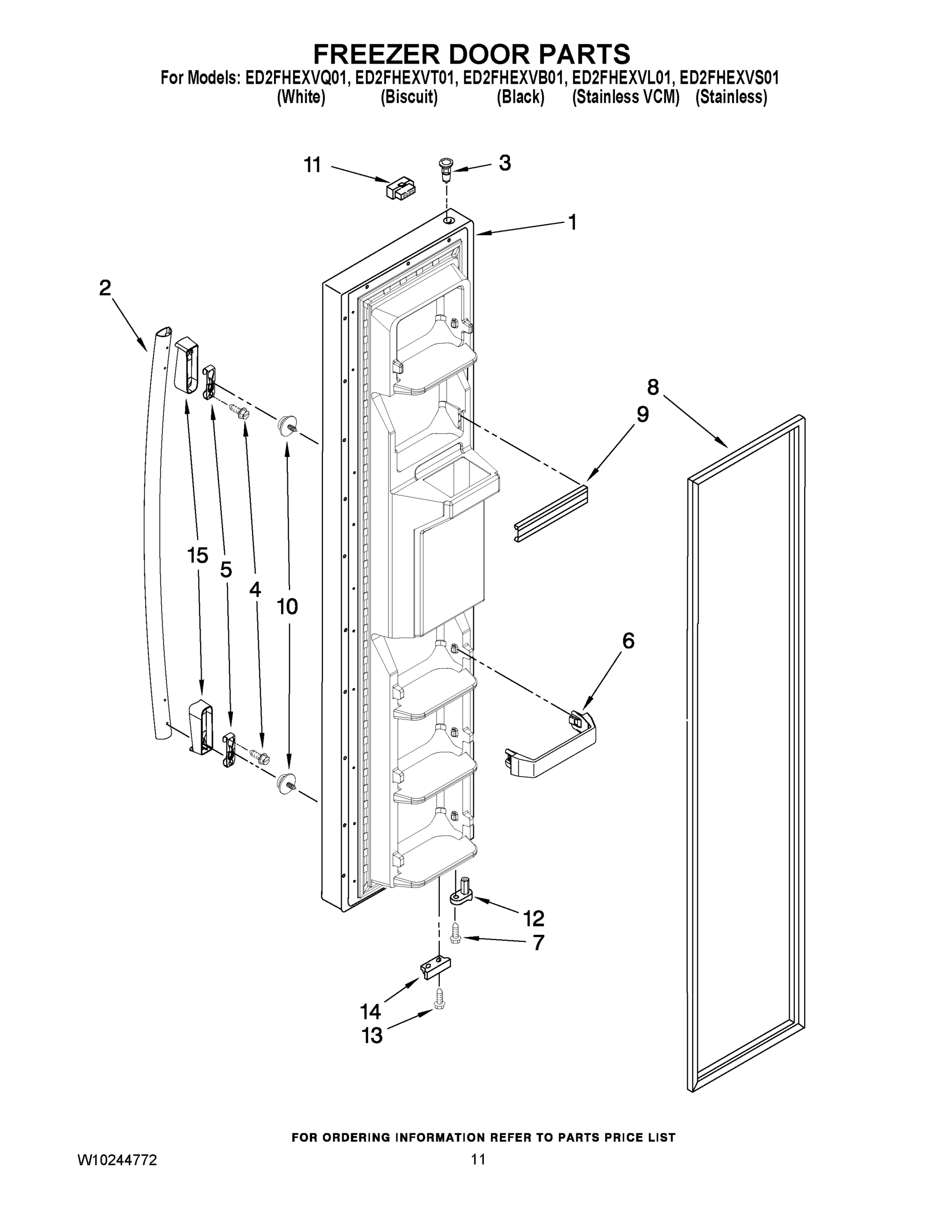 FREEZER DOOR PARTS

For Models: ED2FHEXVQ01, ED2FHEXVT01, ED2FHEXVB01, ED2FHEXVL01, ED2FHEXVS01
(White) (Biscuit) (Black) (Stainless VCM) (Stainless)

11
3
1
2
8
9
15
5
4
10
6
12
7
14
13

FOR ORDERING INFORMATION REFER TO PARTS PRICE LIST

W10244772

11