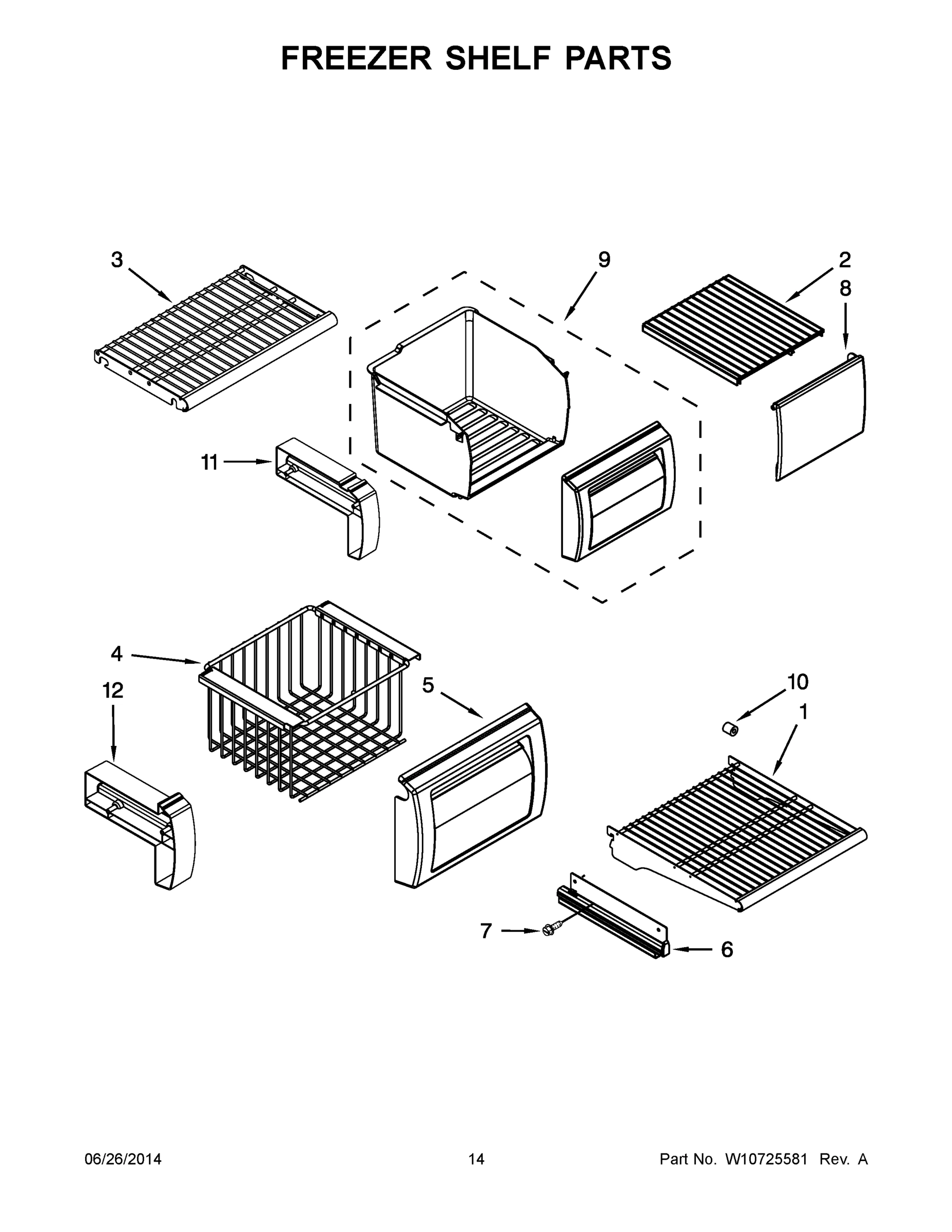 FREEZER SHELF PARTS

3

9

2

8

11

4

12

5

10

1

7

6

06/26/2014

14

Part No. W10725581 Rev. A