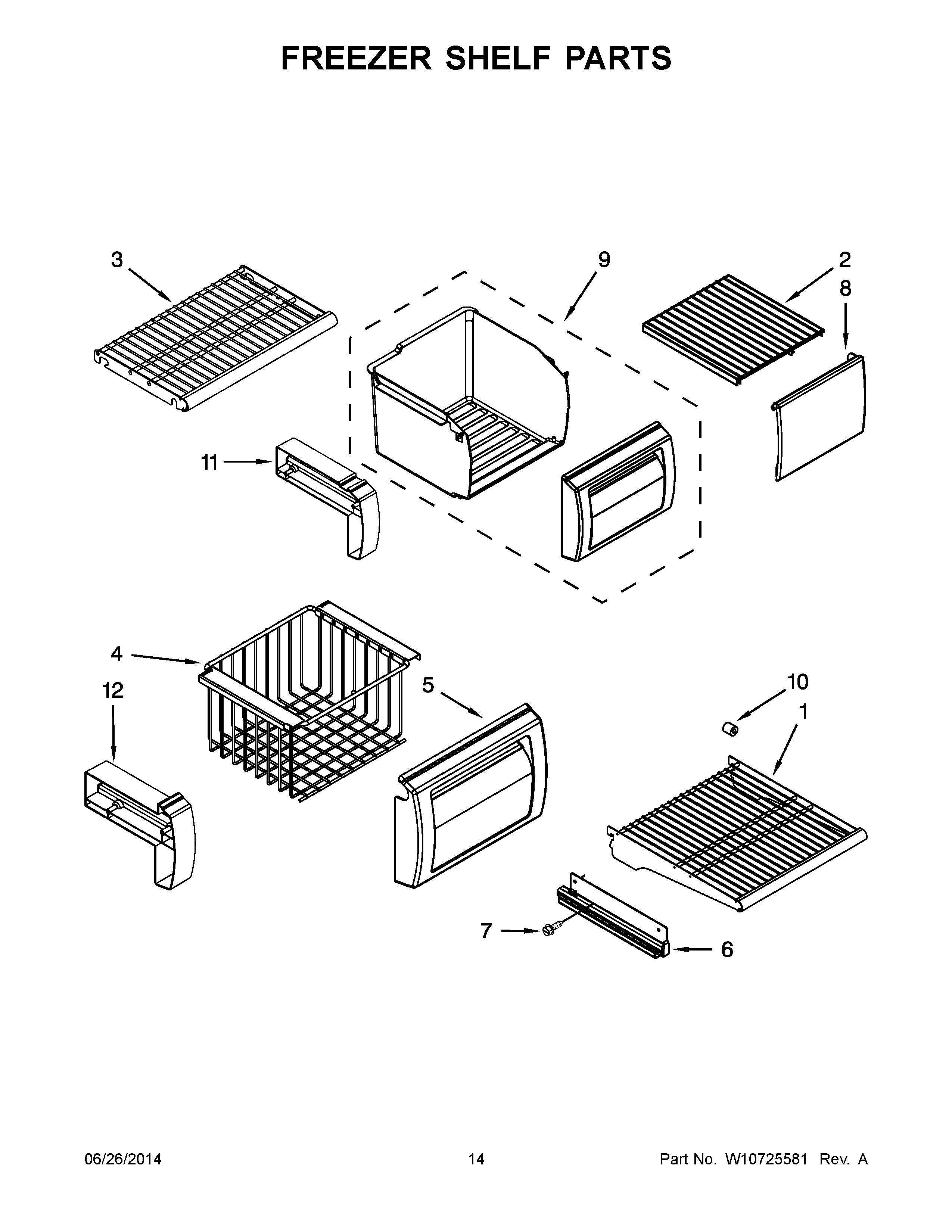 FREEZER SHELF PARTS

3

9

2

8

11

4

12

5

10

1

7

6

06/26/2014 14 Part No. W10725581 Rev. A