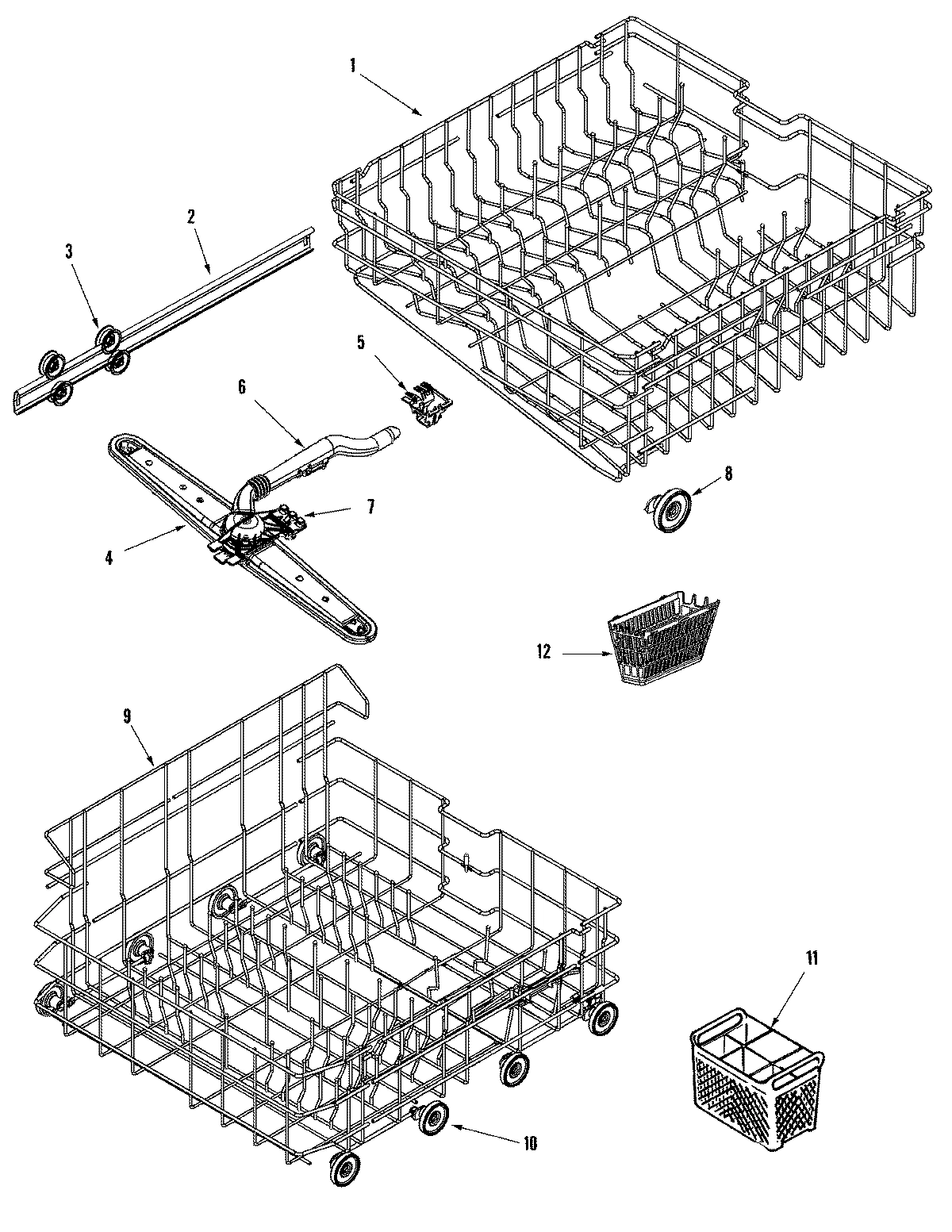 1
2
3
5
6
7
4
8
12
9
11
10