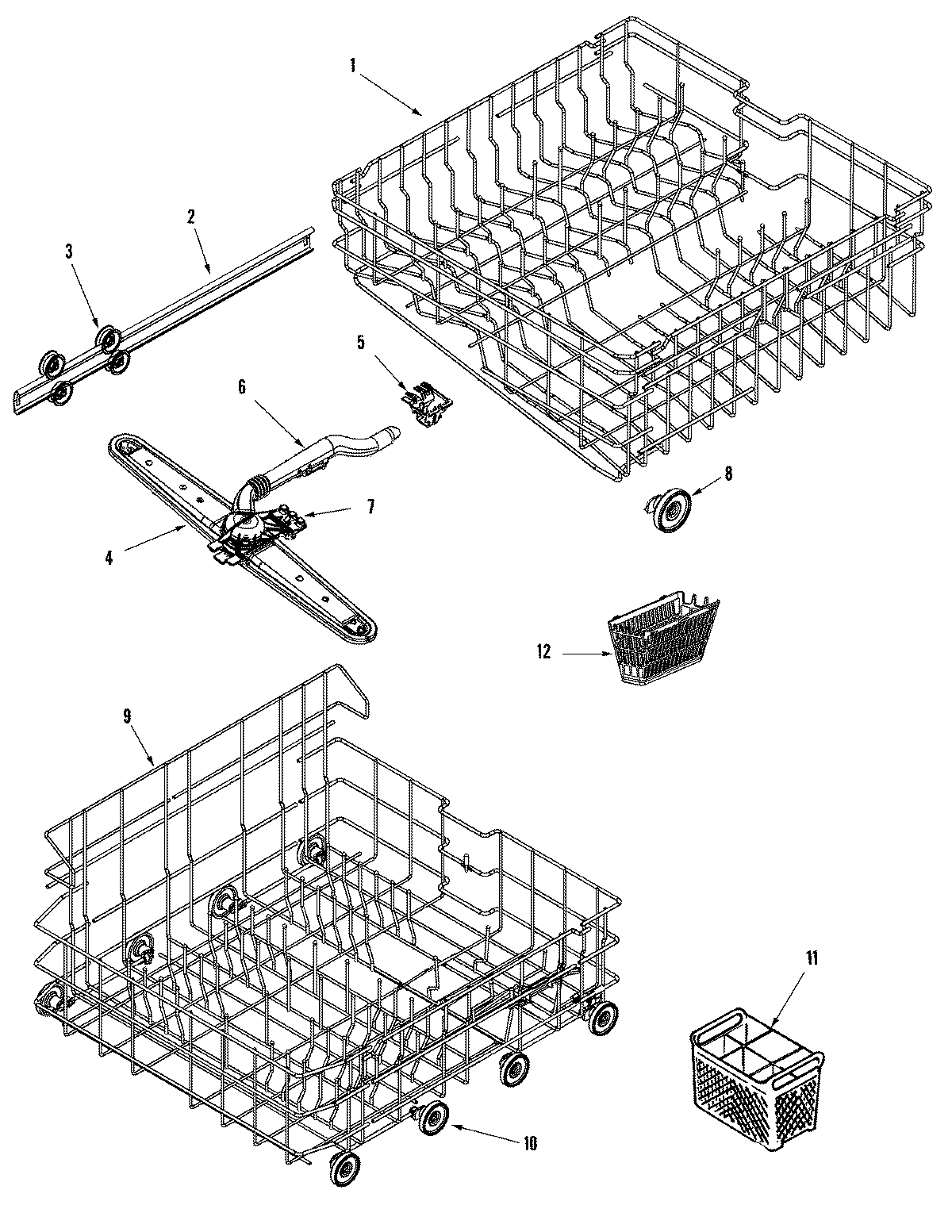 1
2
3
5
6
7
4
8
12
9
11
10