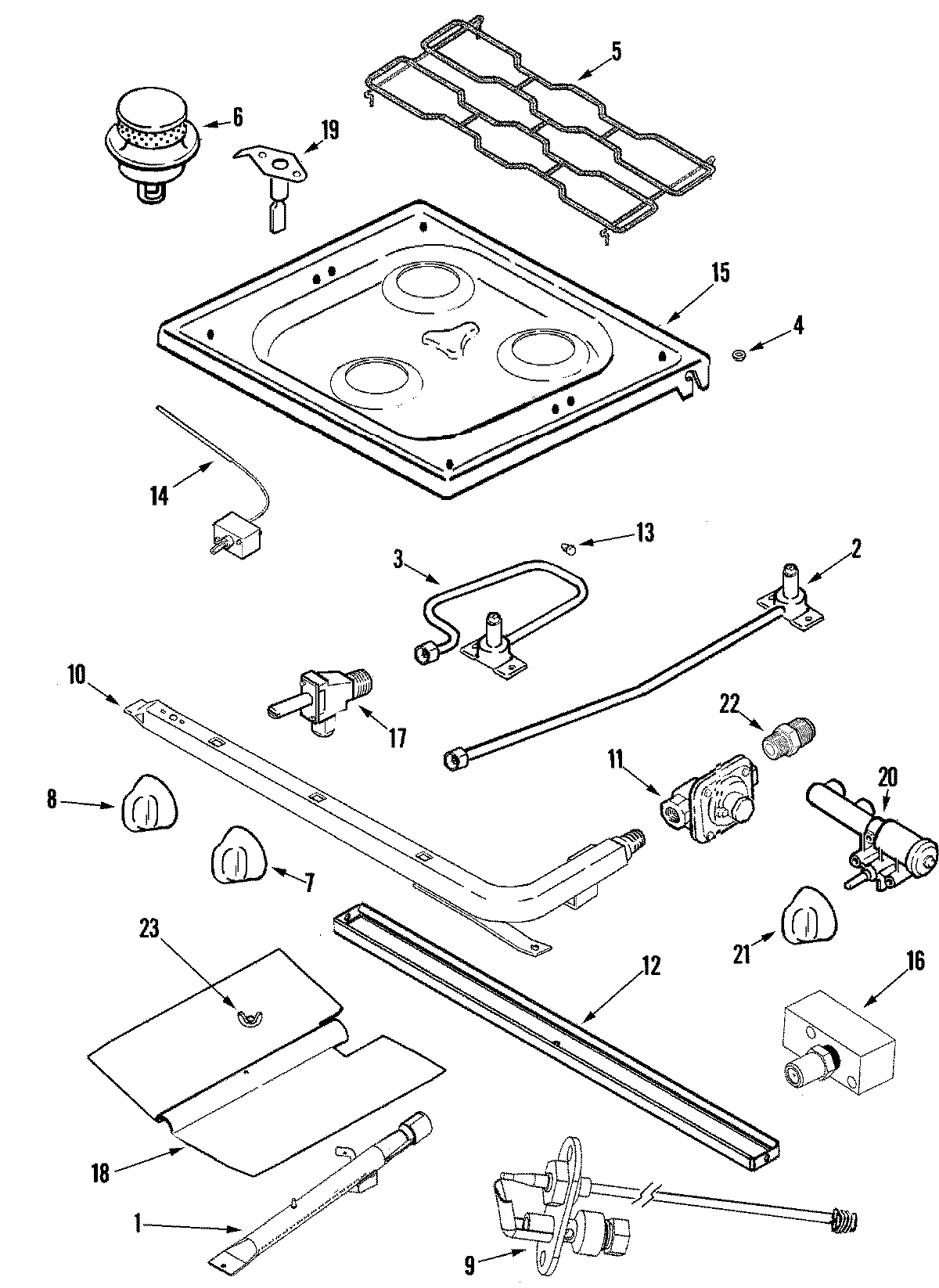 5
6
19
15
4
14
13
3
2
10
17
22
11
20
8
7
21
23
12
16
18
1
9