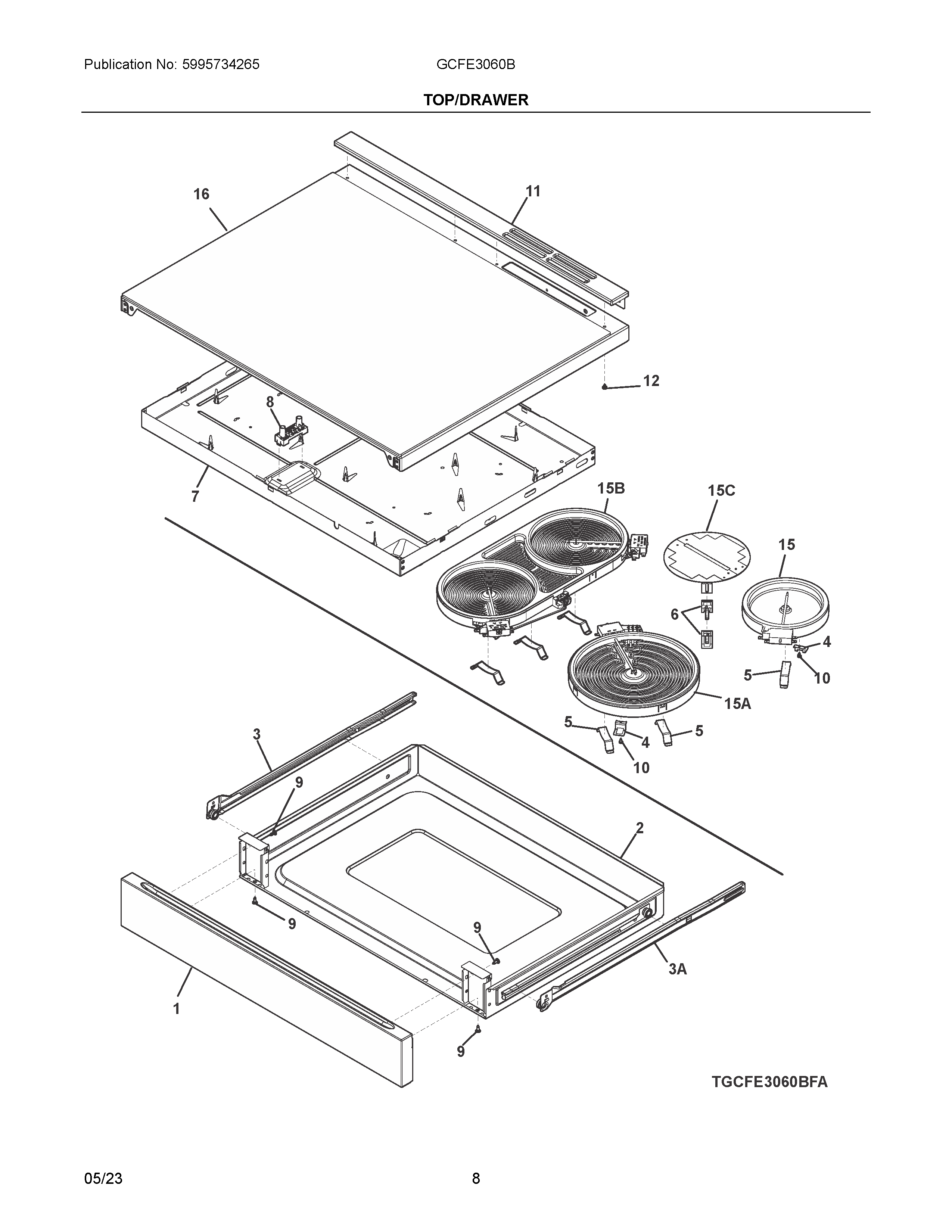 Publication No: 5995734265
GCFE3060B

TOP/DRAWER

16
11
12
8
7
15B
15C
15
6
4
5
10
15A
5
4
5
10
3
9
2
9
9
3A
1
9

TGCFE3060BFA

05/23
8