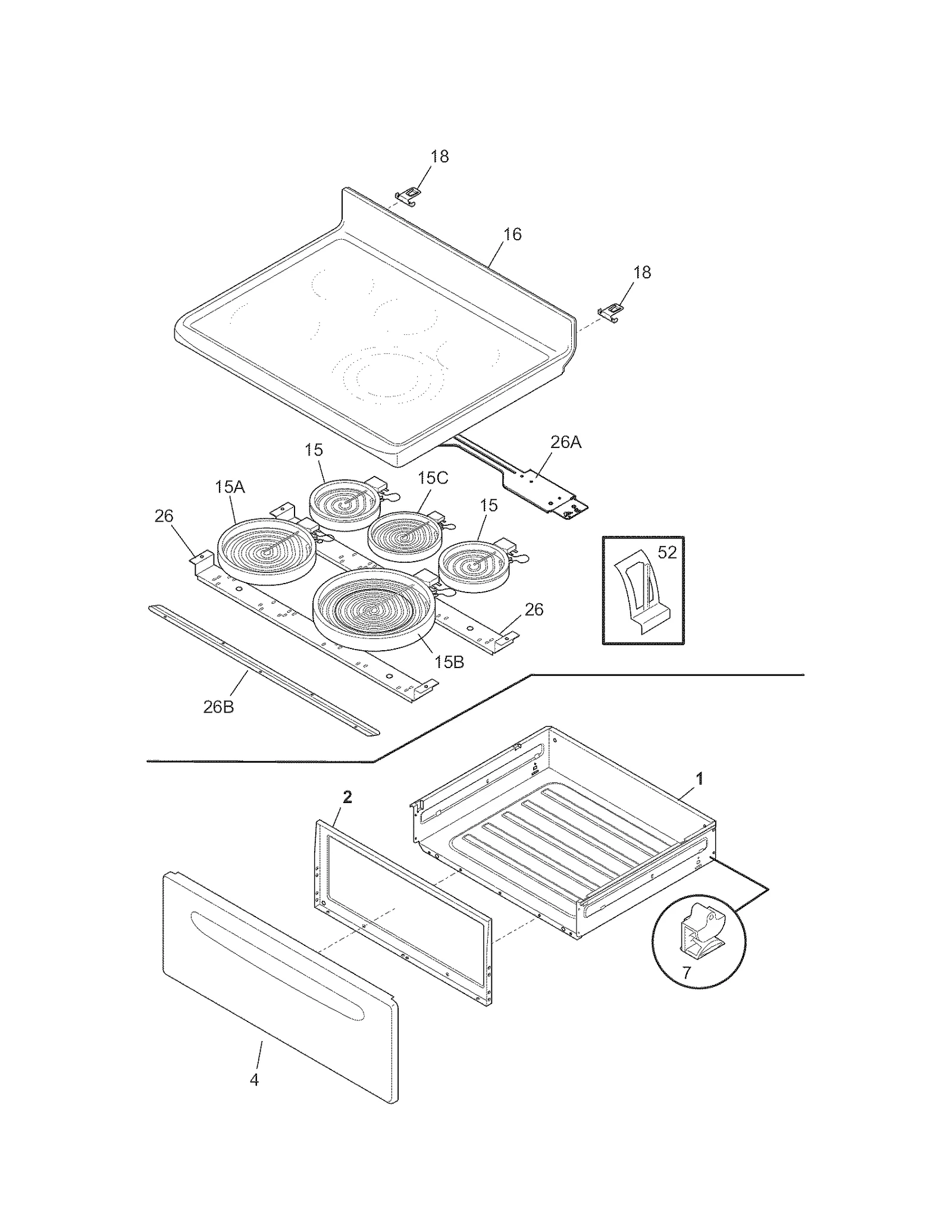 18
16
18
26A
15
15C
15A
15
26
52
26
15B
26B
1
2
7
4