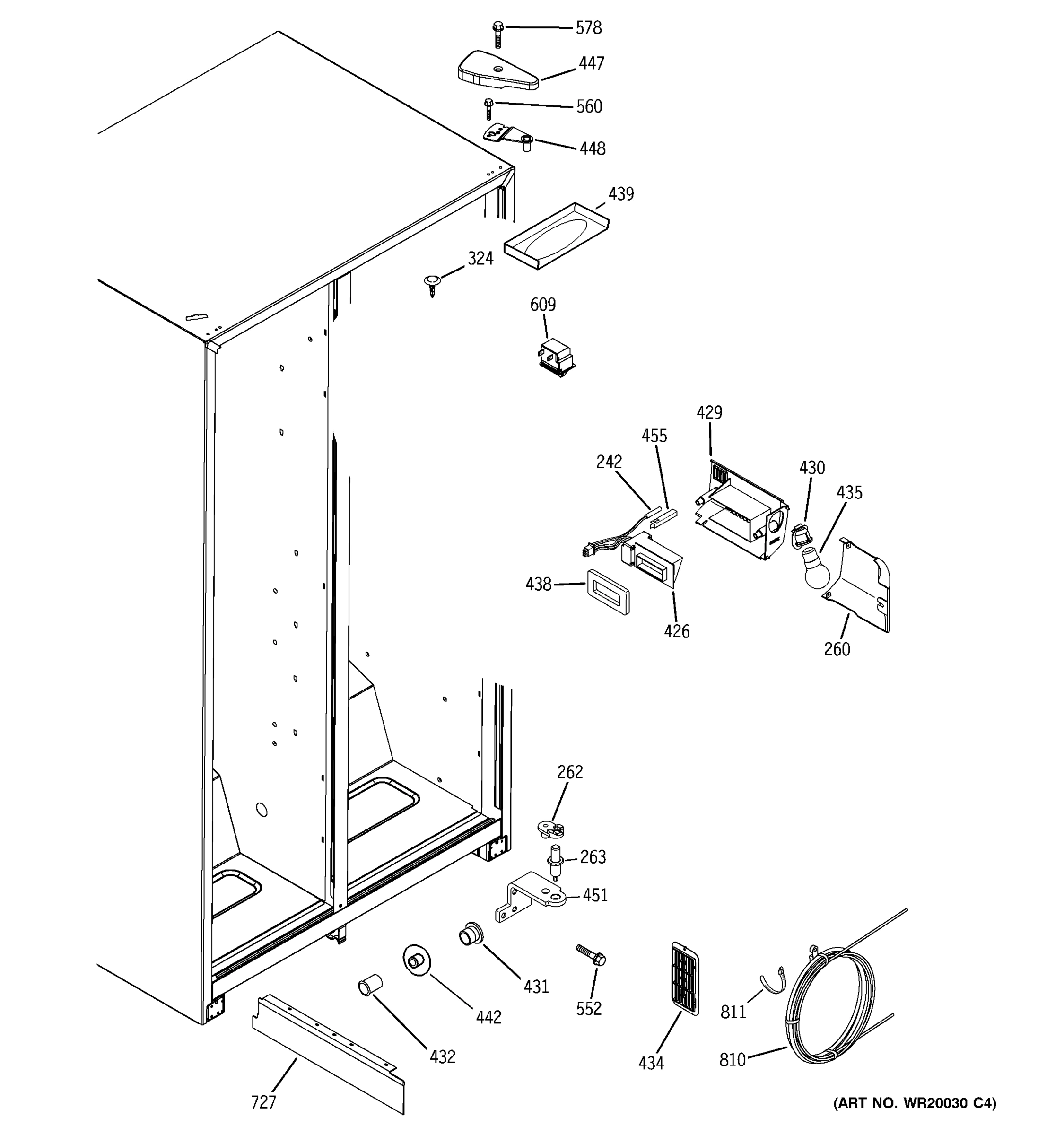 578
447
560
448
439
324
609
429
455
242
430
435
438
426
260
262
263
451
431
442
552
432
434
811
810
727
(ART NO. WR20030 C4)