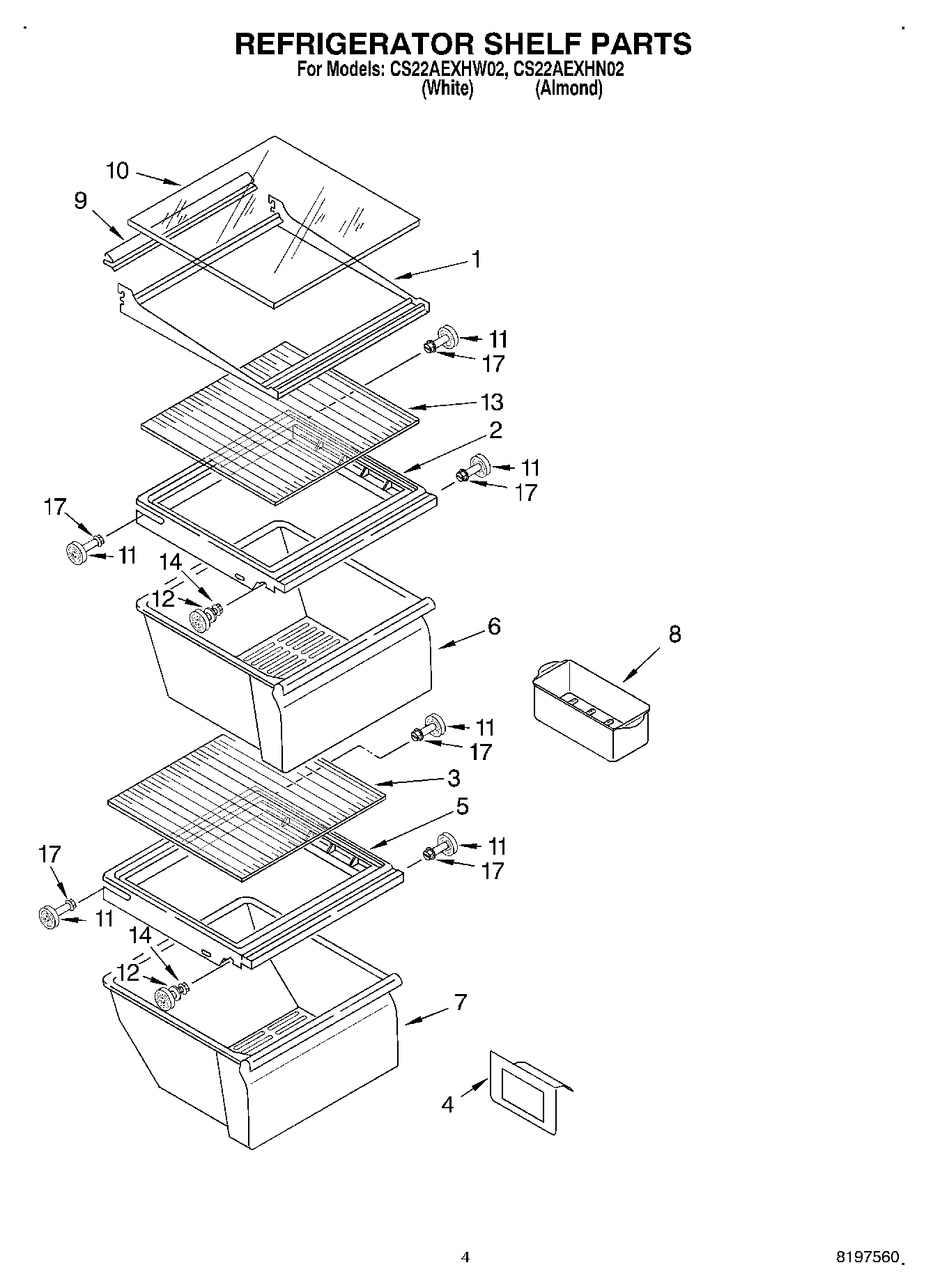 REFRIGERATOR SHELF PARTS
For Models: CS22AEXHW02, CS22AEXHN02
(White) (Almond)

10
9
1
11
17
13
2
11
17
17
11
14
12
6
8
11
17
3
5
11
17
17
11
14
12
7
4

4

8197560