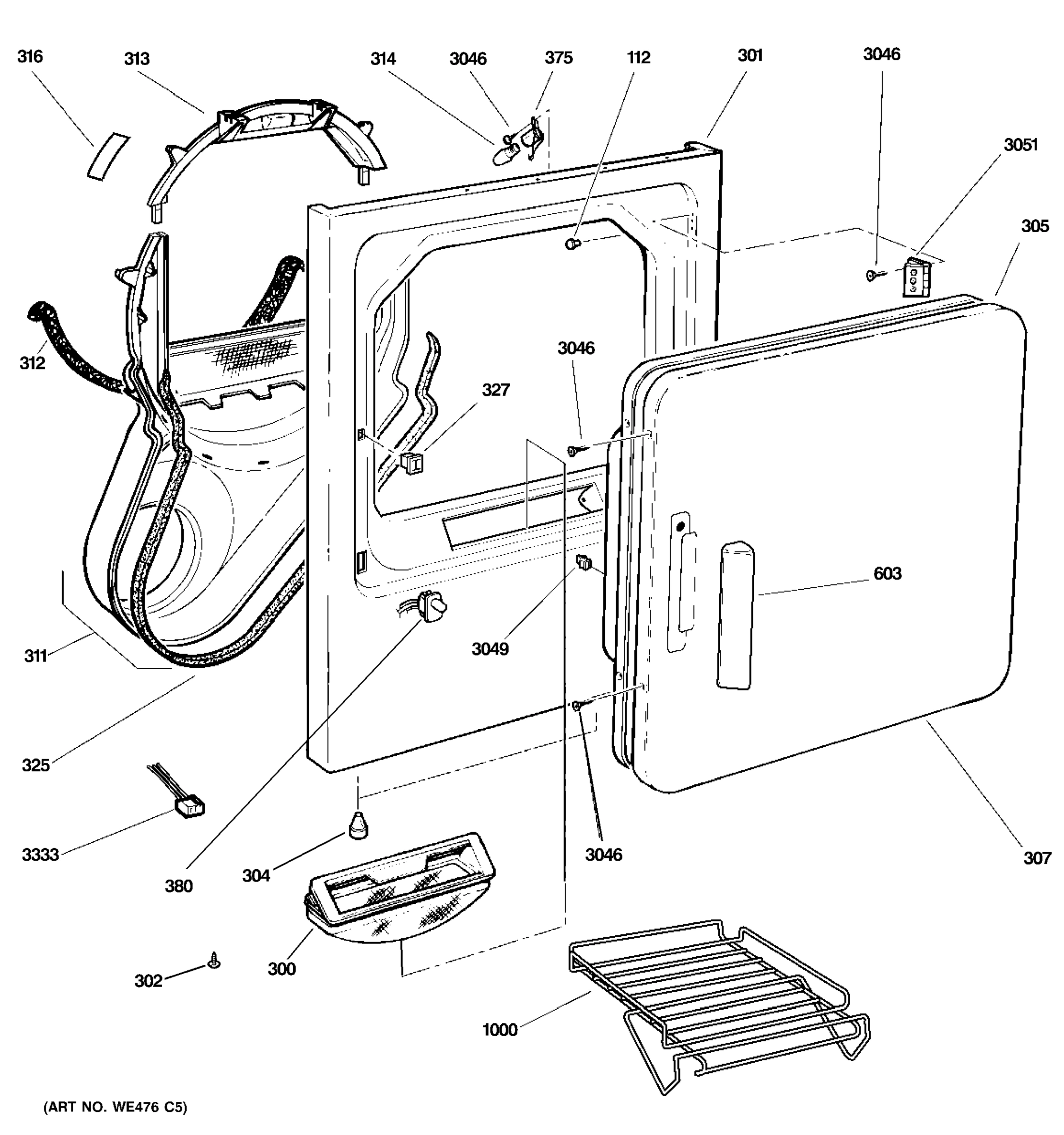 316
313
314
3046
375
112
301
3046
3051
305
312
3046
327
603
3049
311
325
3333
380
304
3046
307
300
302
1000
(ART NO. WE476 C5)